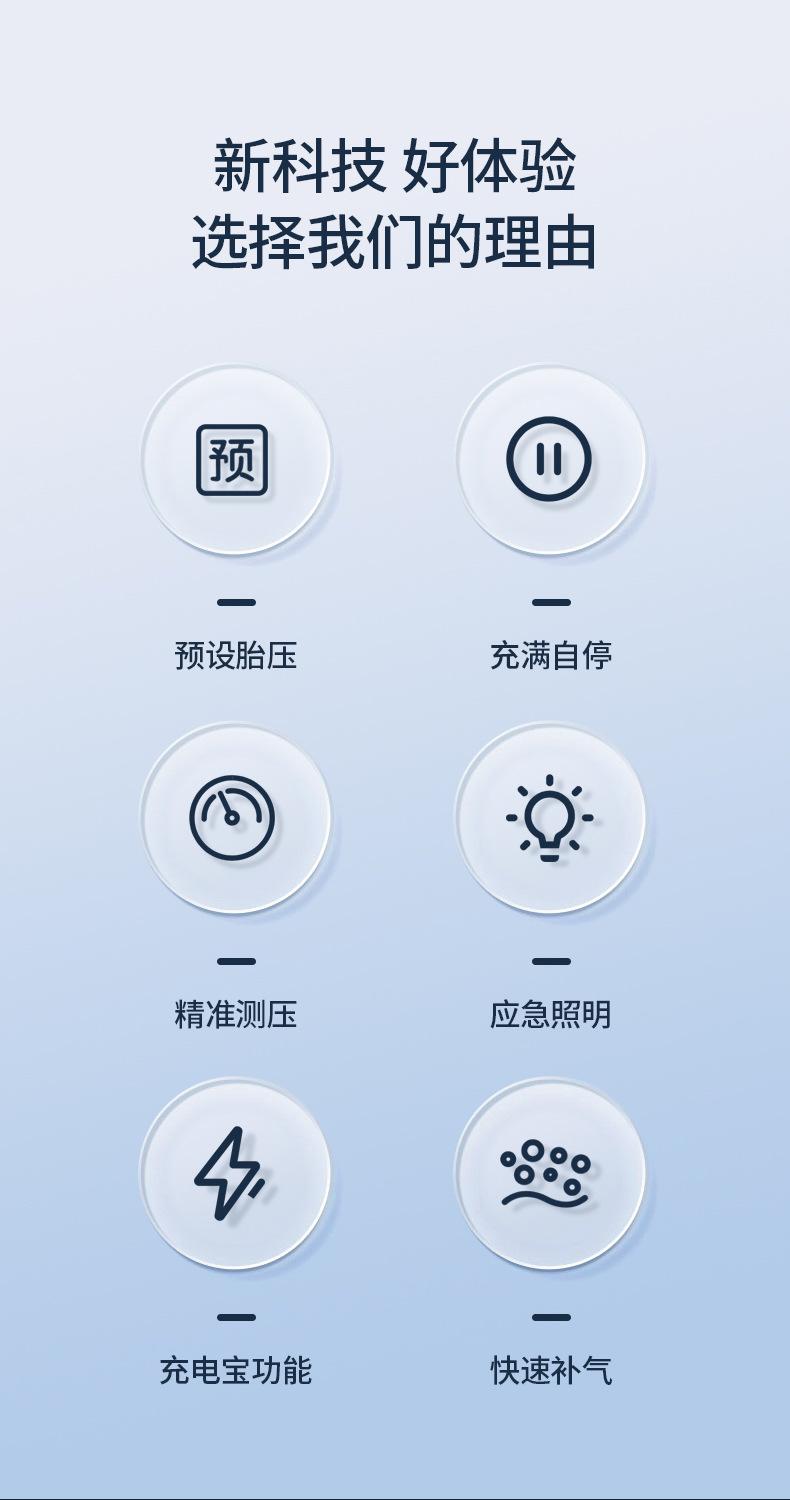 新科技 好体验
选择我们的理由

预

预设胎压

充满自停

精准测压

应急照明

充电宝功能

快速补气