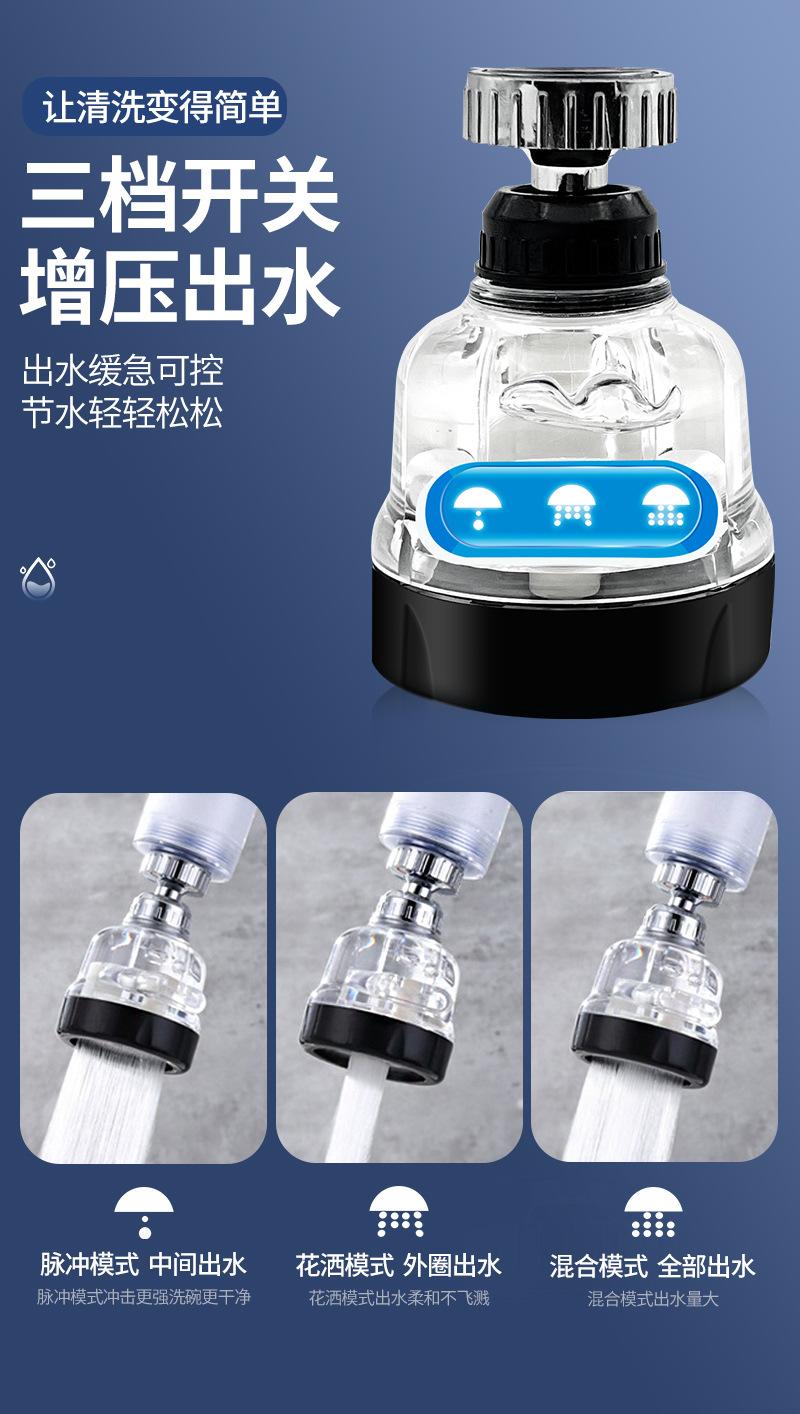 让清洗变得简单

三档开关
增压出水

出水缓急可控
节水轻轻松松

脉冲模式 中间出水
脉冲模式冲击更强洗碗更干净

花洒模式 外圈出水
花洒模式出水柔和不飞溅

混合模式 全部出水
混合模式出水量大