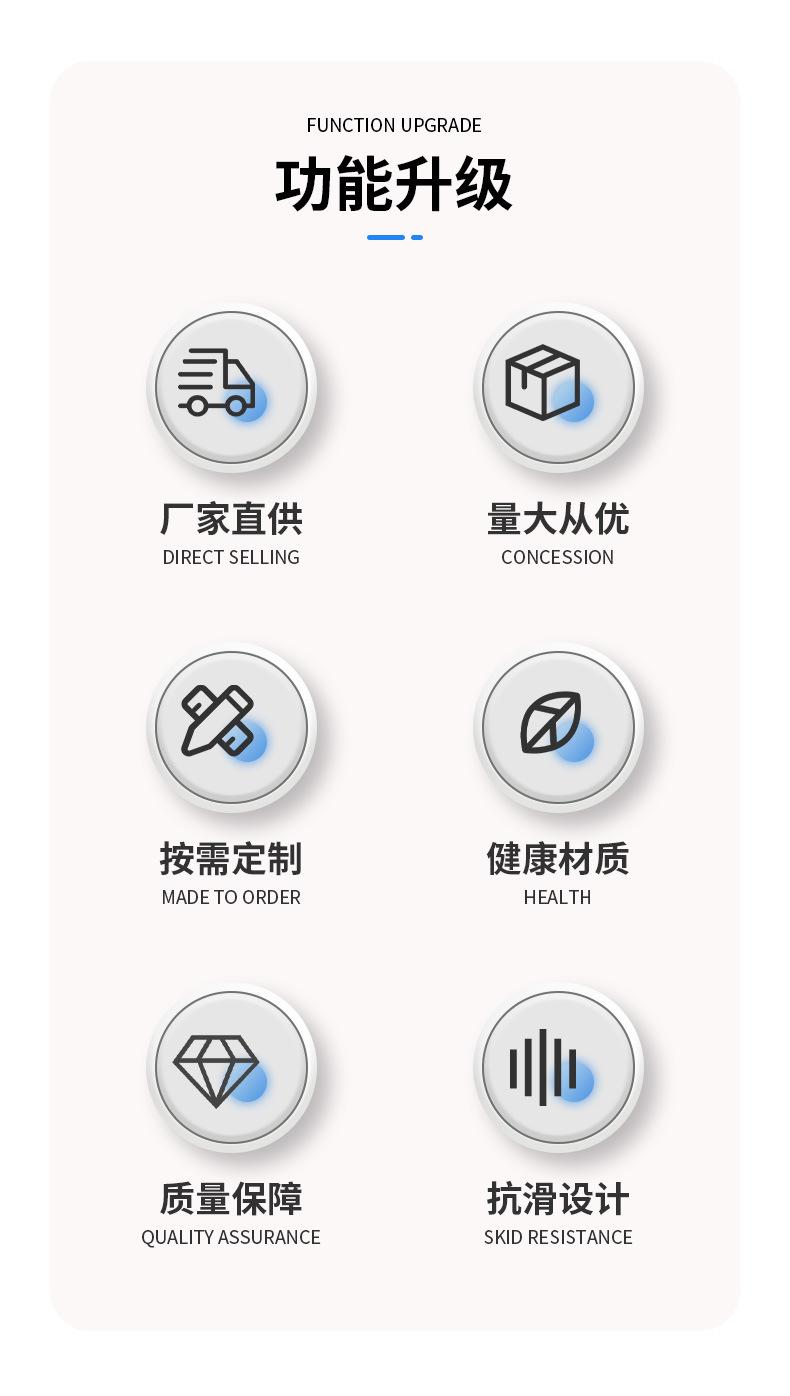 FUNCTION UPGRADE

功能升级

厂家直供
DIRECT SELLING

量大从优
CONCESSION

按需定制
MADE TO ORDER

健康材质
HEALTH

质量保障
QUALITY ASSURANCE

抗滑设计
SKID RESISTANCE