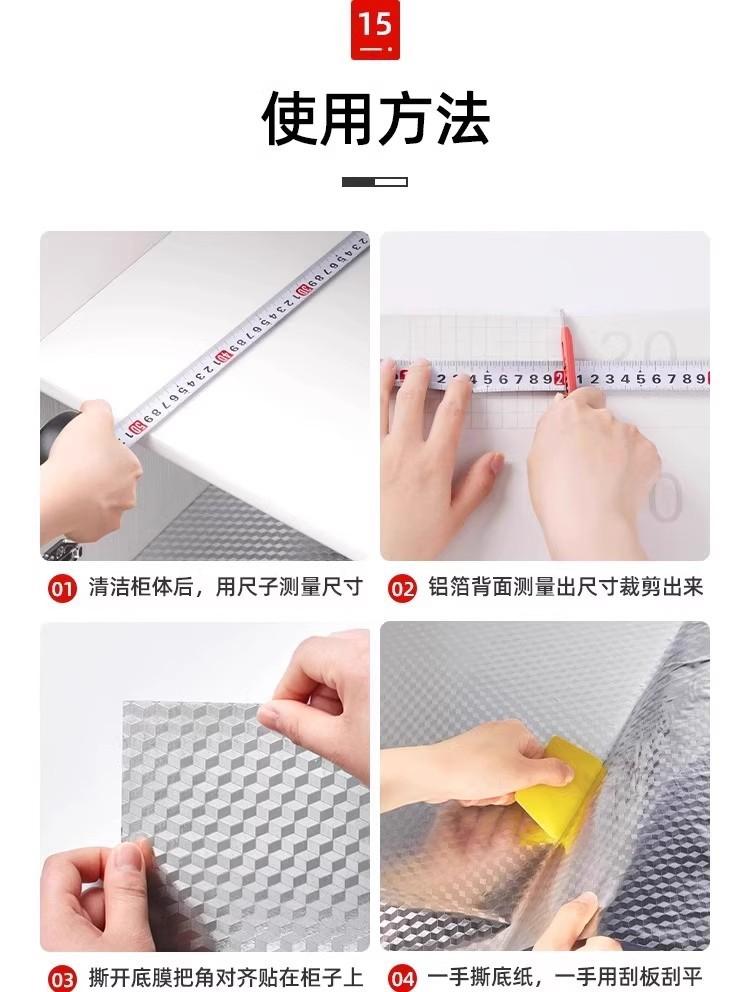 15

使用方法

01 清洁柜体后，用尺子测量尺寸

02 铝箔背面测量出尺寸裁剪出来

03 撕开底膜把角对齐贴在柜子上

04 一手撕底纸，一手用刮板刮平