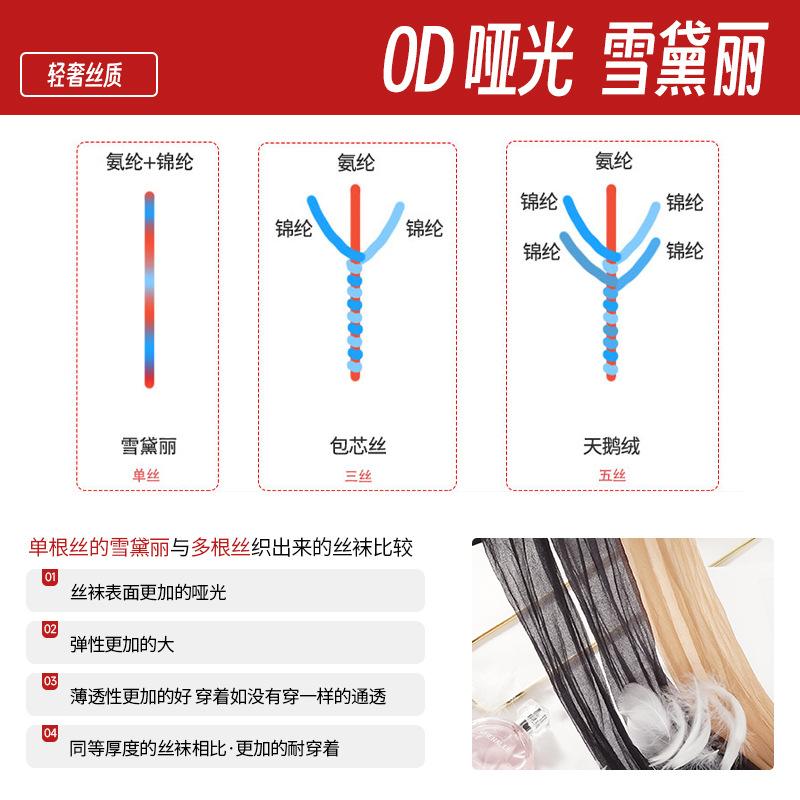 轻奢丝质

0D 哑光 雪黛丽

氨纶+锦纶

雪黛丽
单丝

氨纶
锦纶
锦纶

包芯丝
三丝

氨纶
锦纶
锦纶
锦纶
锦纶

天鹅绒
五丝

单根丝的雪黛丽与多根丝织出来的丝袜比较

01 丝袜表面更加的哑光

02 弹性更加的大

03 薄透性更加的好 穿着如没有穿一样的通透

04 同等厚度的丝袜相比·更加的耐穿着