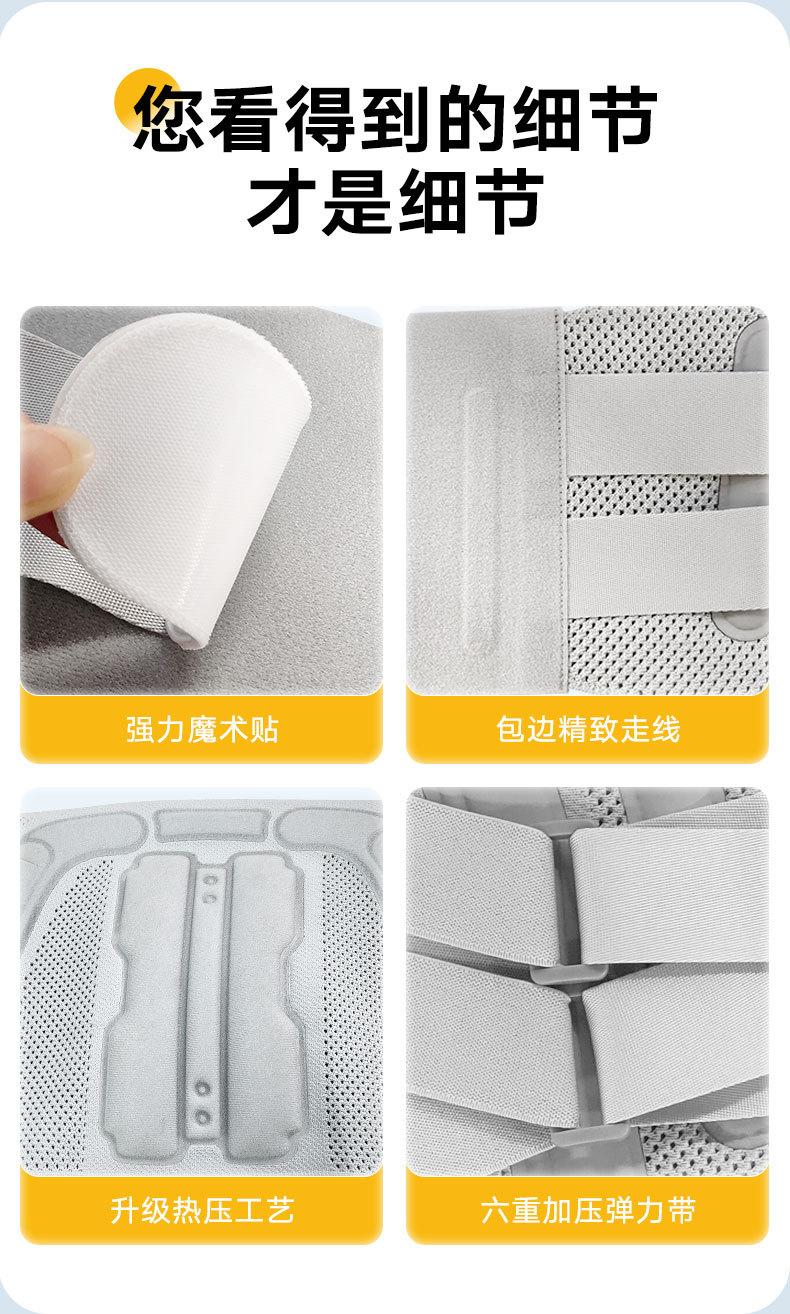 您看得到的细节
才是细节

强力魔术贴

包边精致走线

升级热压工艺

六重加压弹力带