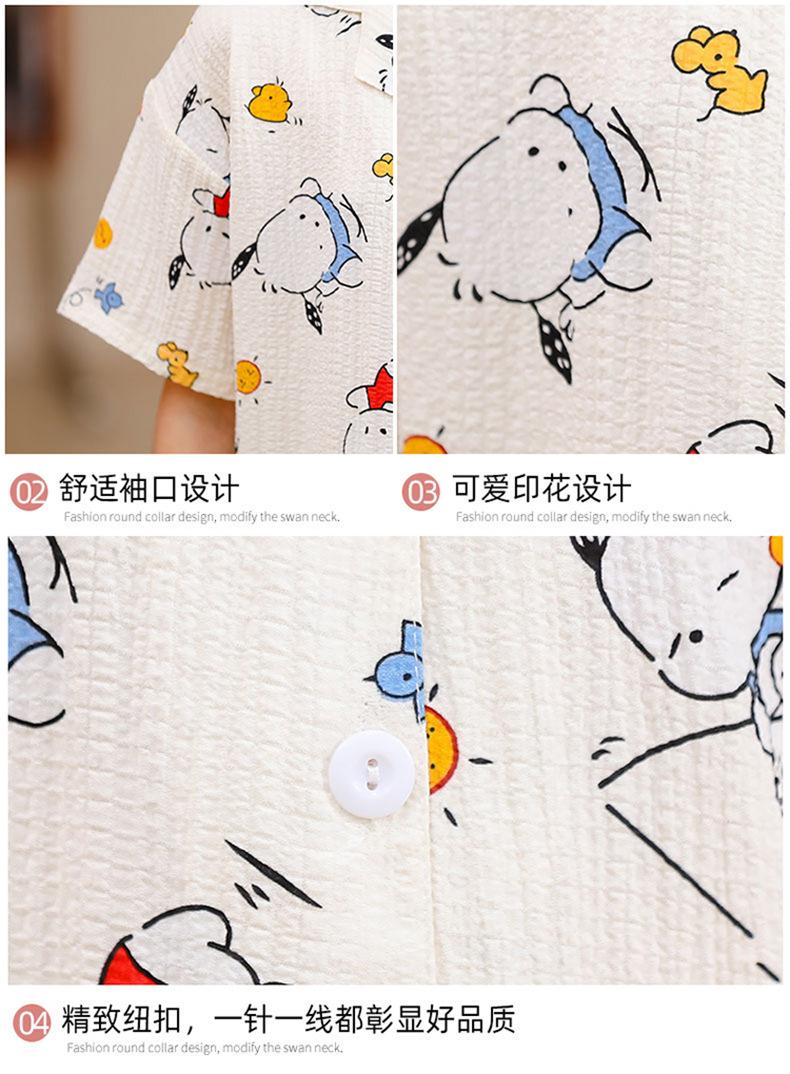 02 舒适袖口设计
Fashion round collar design, modify the swan neck.

03 可爱印花设计
Fashion round collar design, modify the swan neck.

04 精致纽扣，一针一线都彰显好品质
Fashion round collar design, modify the swan neck.