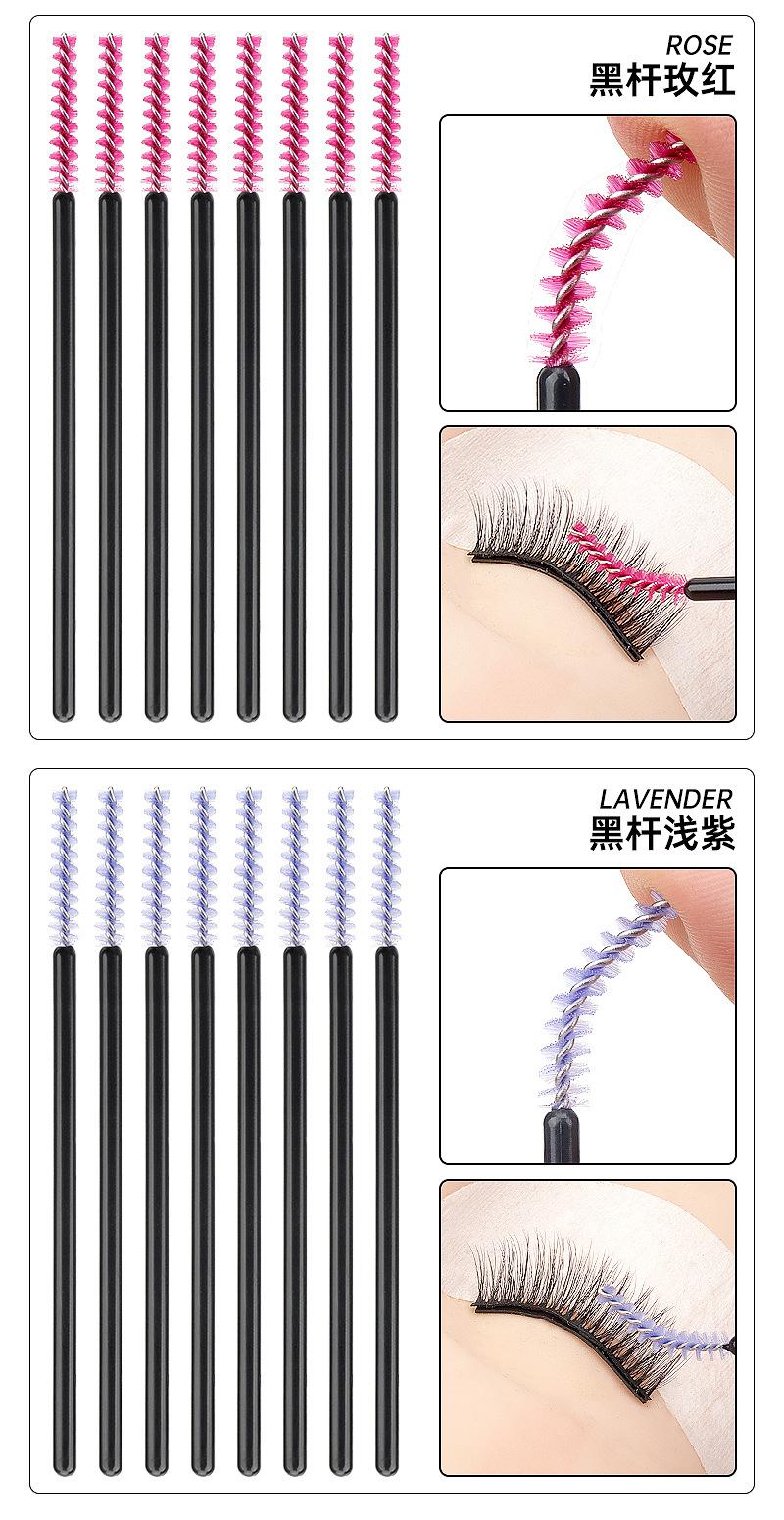 ROSE
黑杆玫红

LAVENDER
黑杆浅紫