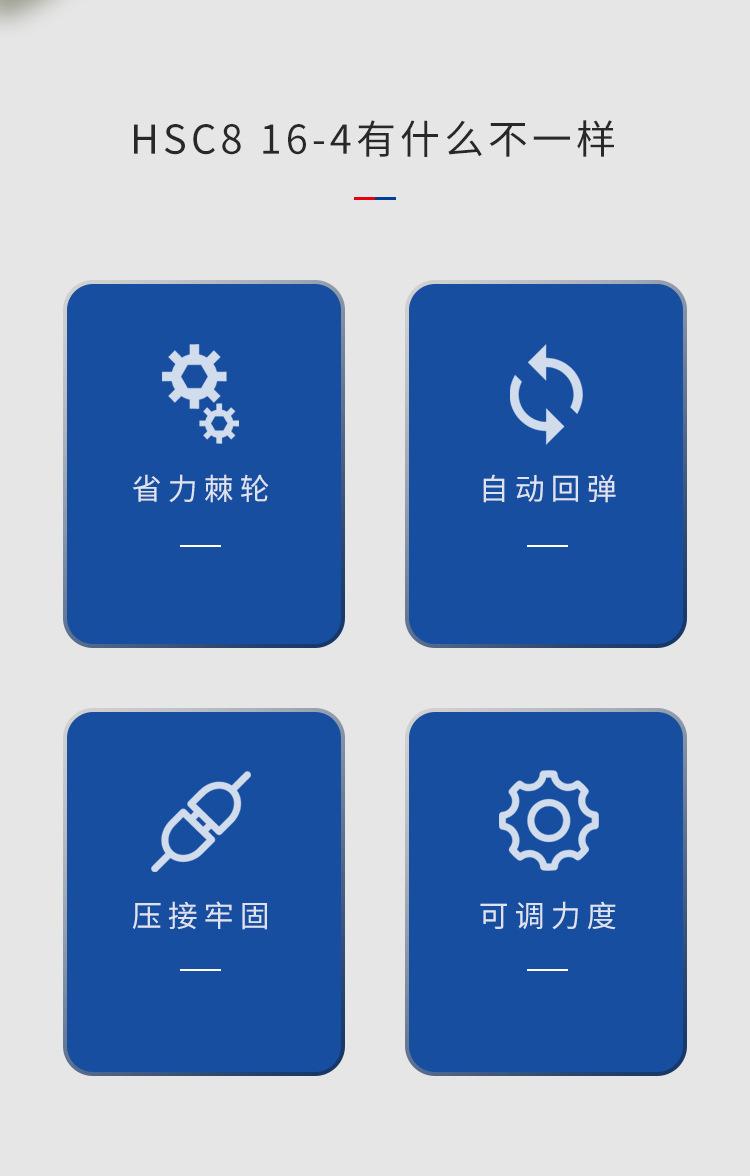 HSC8 16-4有什么不一样

省力棘轮

自动回弹

压接牢固

可调力度