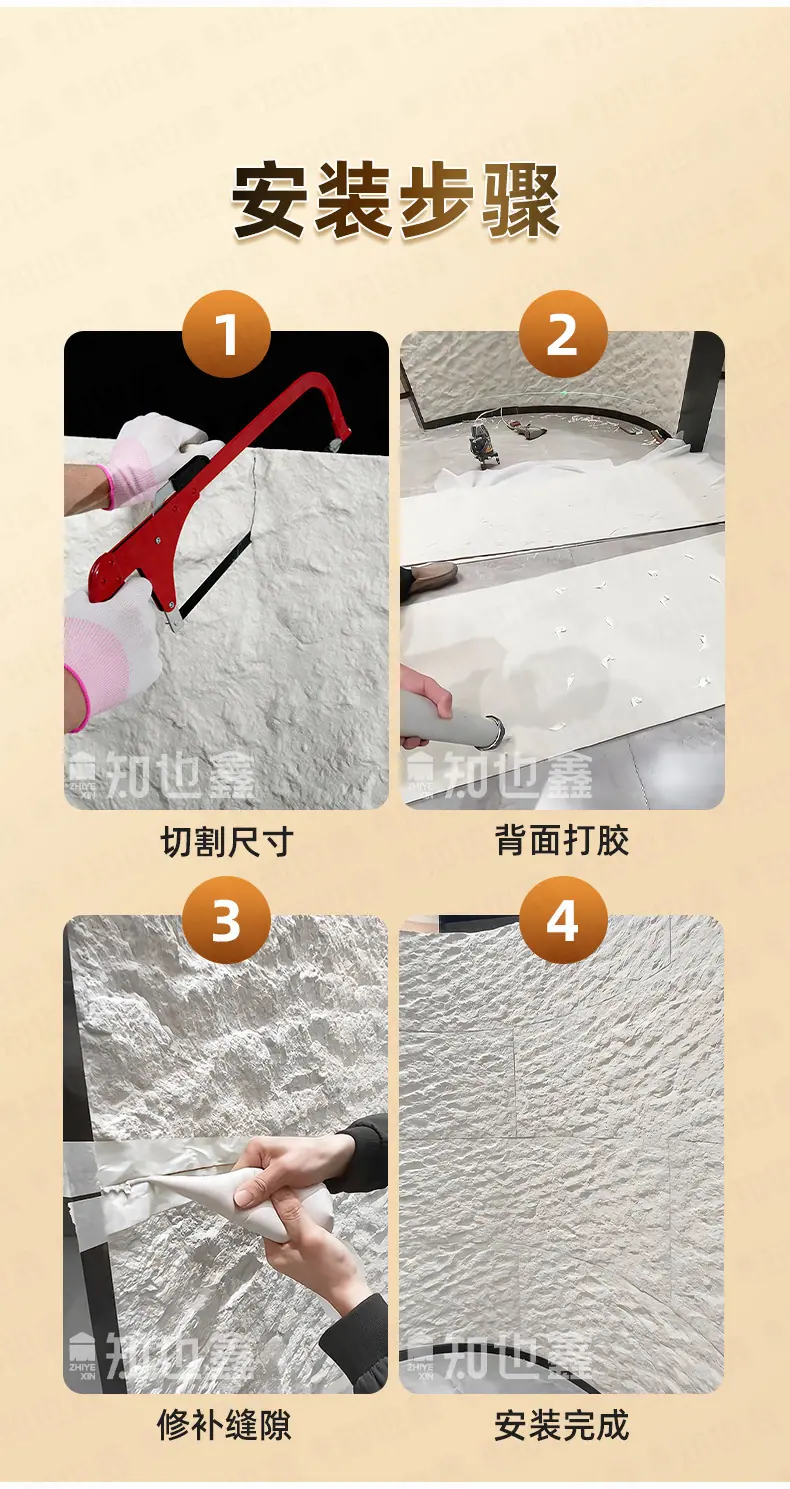 安装步骤

1

ZHIYE XIN 知也鑫

切割尺寸

2

ZHIYE XIN 知也鑫

背面打胶

3

ZHIYE XIN 知也鑫

修补缝隙

4

ZHIYE XIN 知也鑫

安装完成