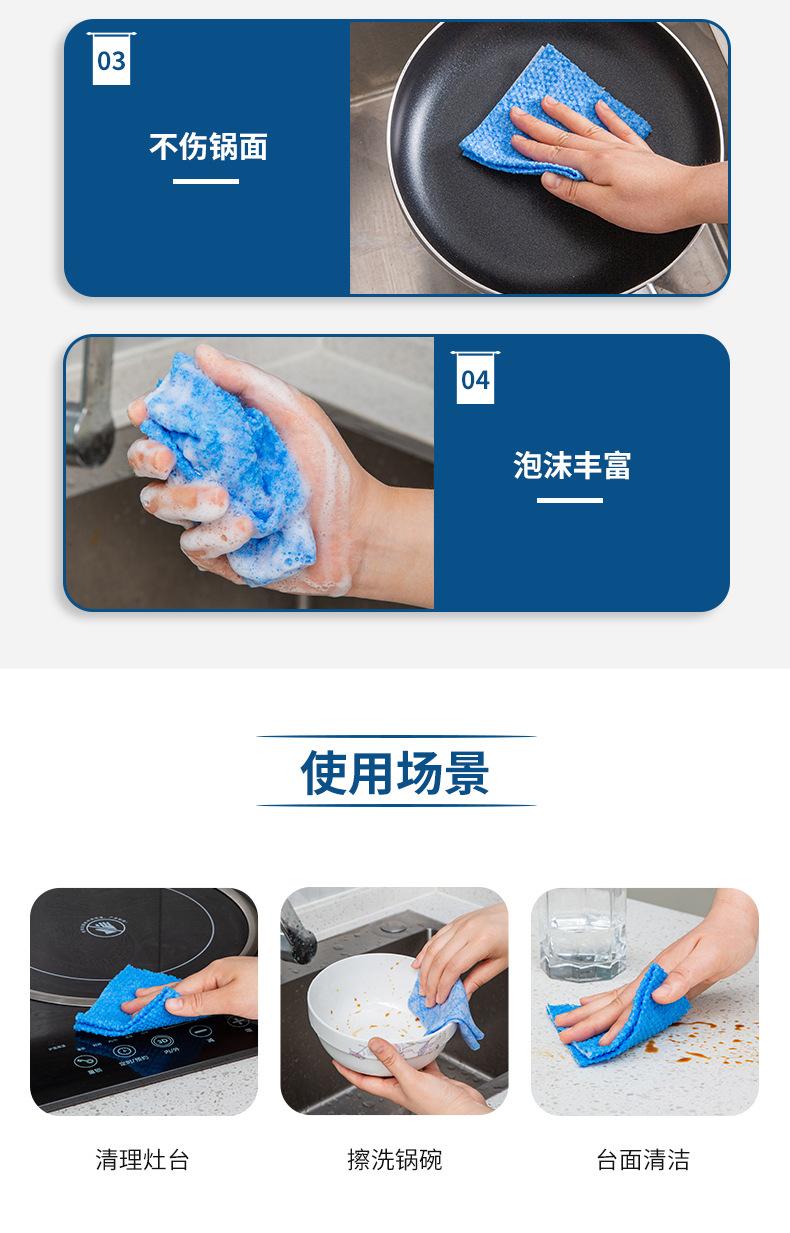 03

不伤锅面

04

泡沫丰富

使用场景

清理灶台

擦洗锅碗

台面清洁