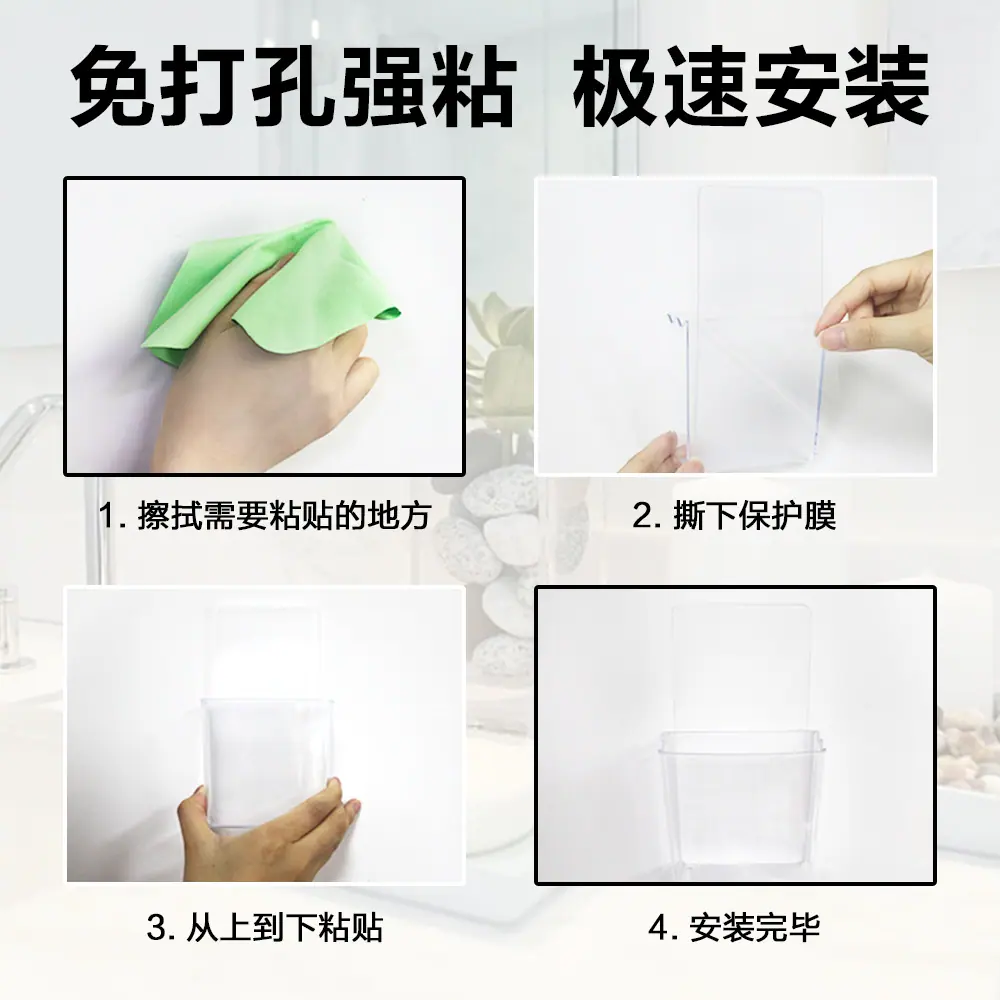 免打孔强粘 极速安装

1. 擦拭需要粘贴的地方

2. 撕下保护膜

3. 从上到下粘贴

4. 安装完毕