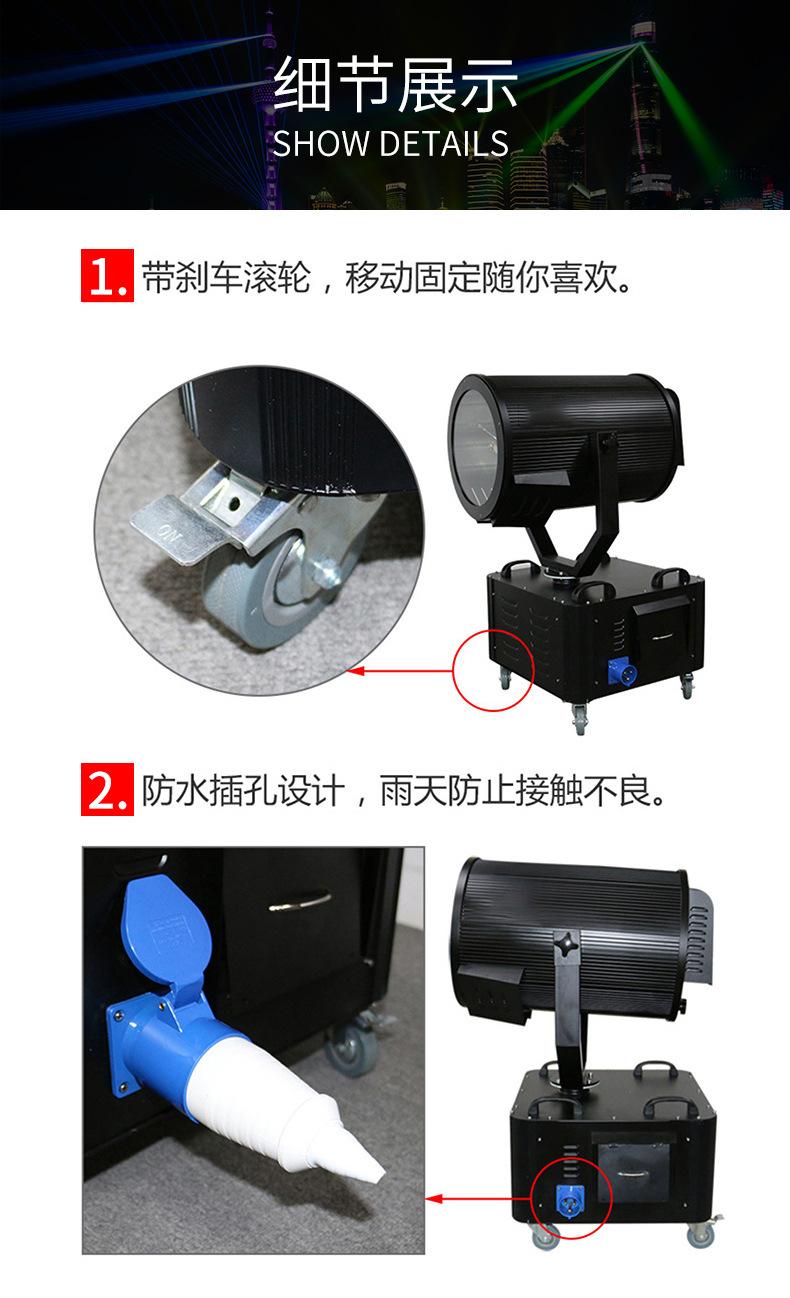 细节展示
SHOW DETAILS

1. 带刹车滚轮，移动固定随你喜欢。

ON

2. 防水插孔设计，雨天防止接触不良。