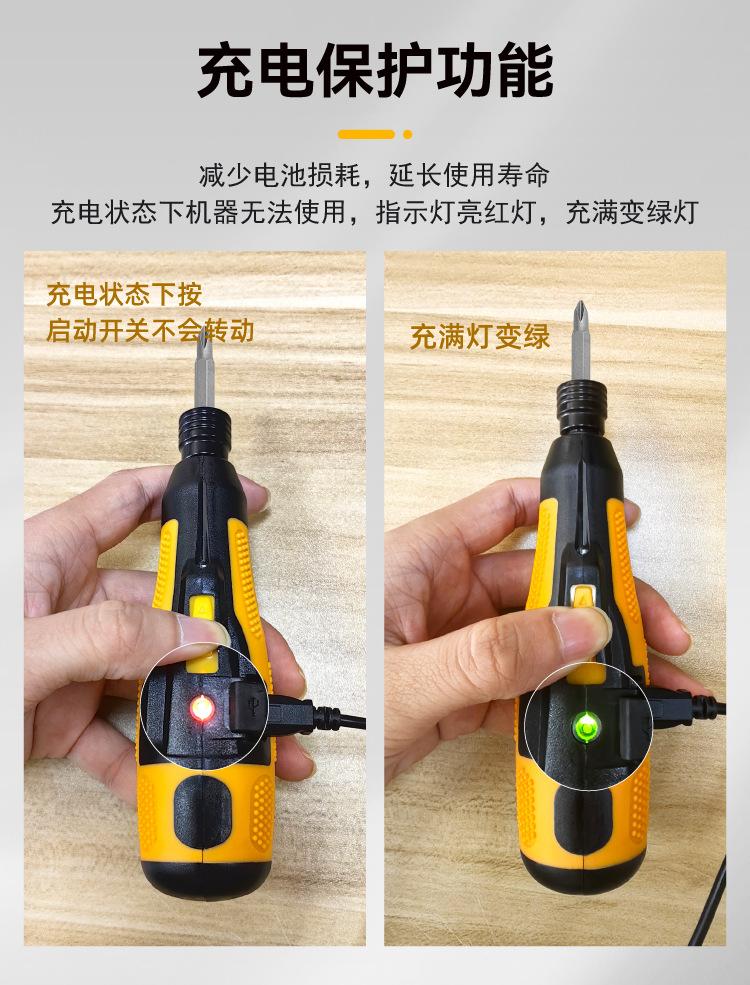 充电保护功能

减少电池损耗，延长使用寿命
充电状态下机器无法使用，指示灯亮红灯，充满变绿灯

充电状态下按
启动开关不会转动

充满灯变绿