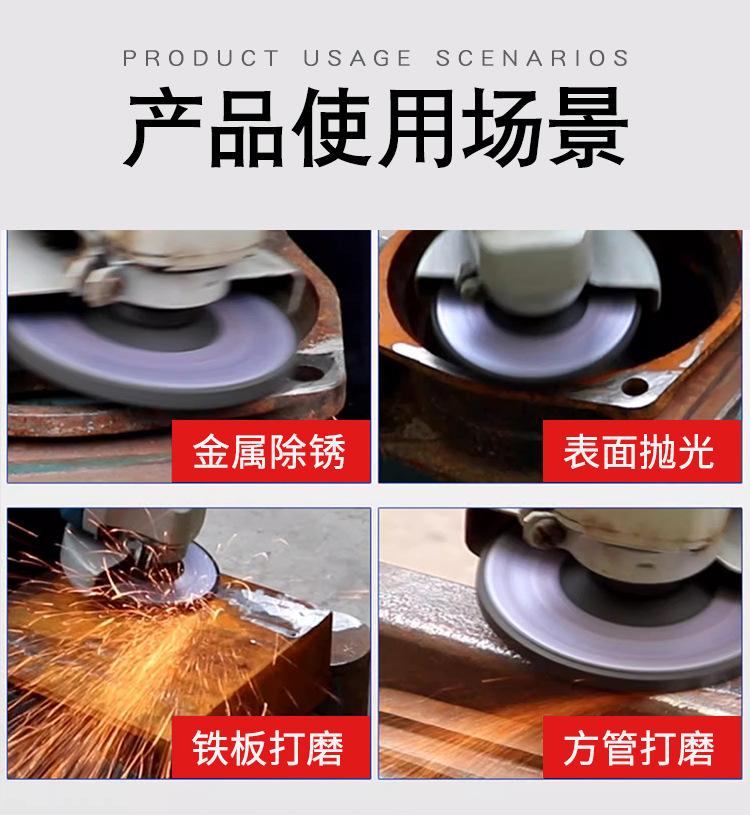 PRODUCT USAGE SCENARIOS

产品使用场景

金属除锈

表面抛光

铁板打磨

方管打磨