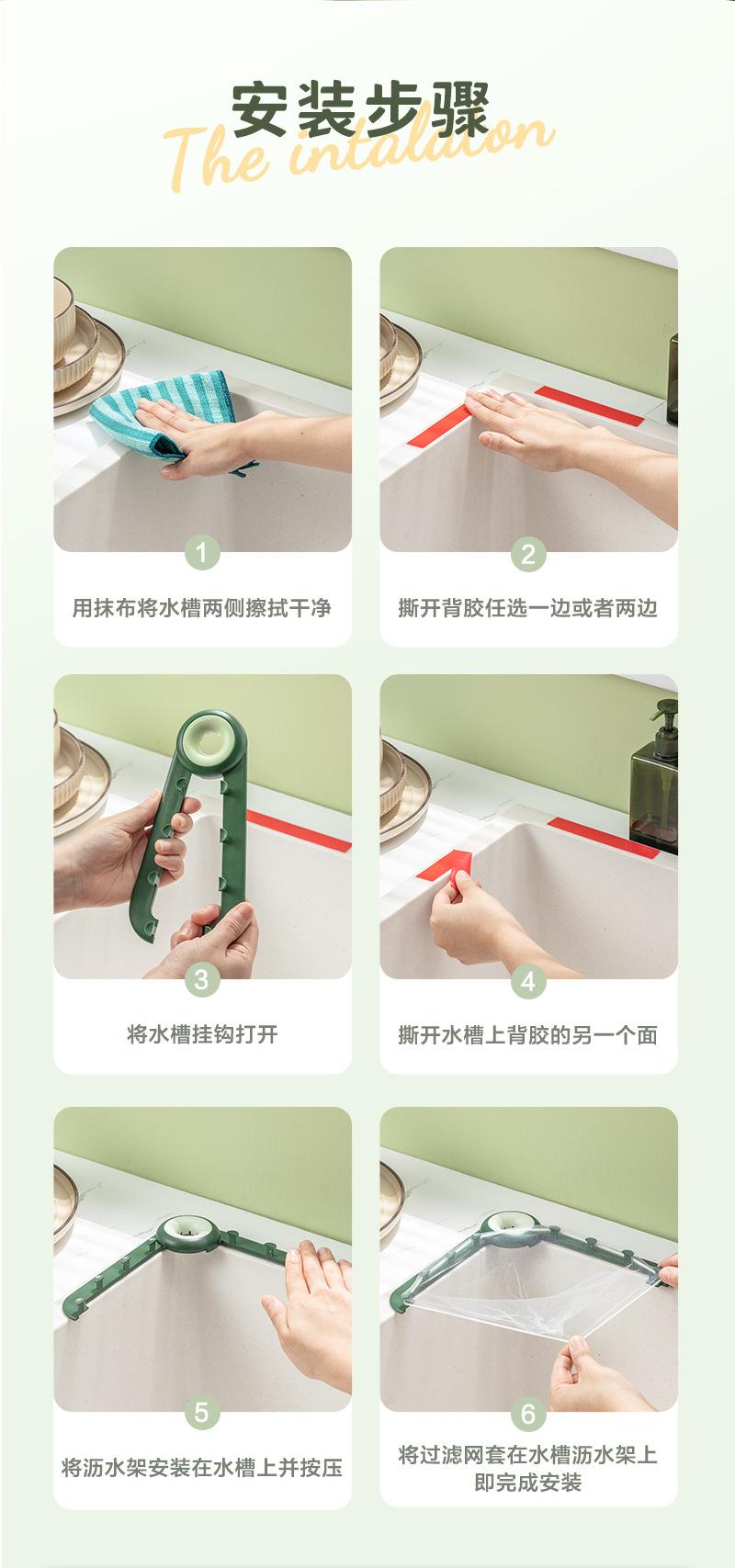 安装步骤
The intalation

1
用抹布将水槽两侧擦拭干净

2
撕开背胶任选一边或者两边

3
将水槽挂钩打开

4
撕开水槽上背胶的另一个面

5
将沥水架安装在水槽上并按压

6
将过滤网套在水槽沥水架上即完成安装