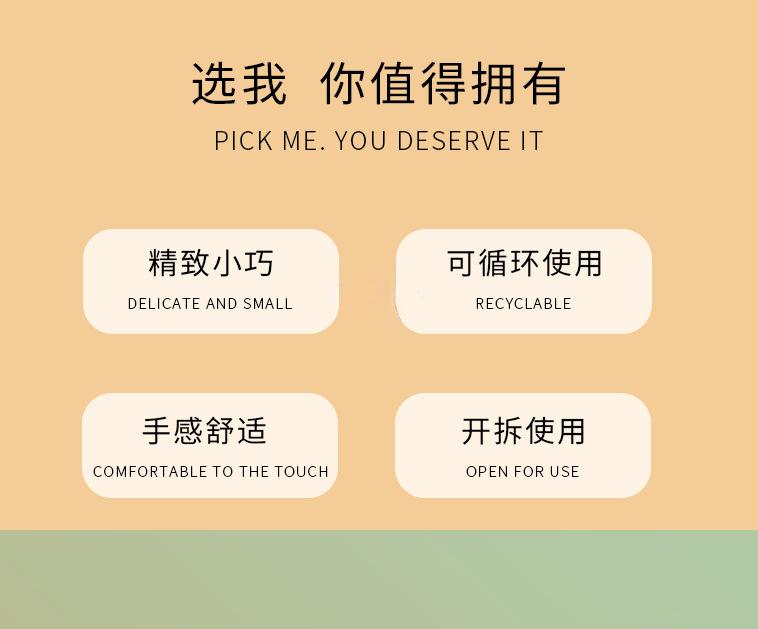 选我 你值得拥有

PICK ME. YOU DESERVE IT

精致小巧

DELICATE AND SMALL

可循环使用

RECYCLABLE

手感舒适

COMFORTABLE TO THE TOUCH

开拆使用

OPEN FOR USE