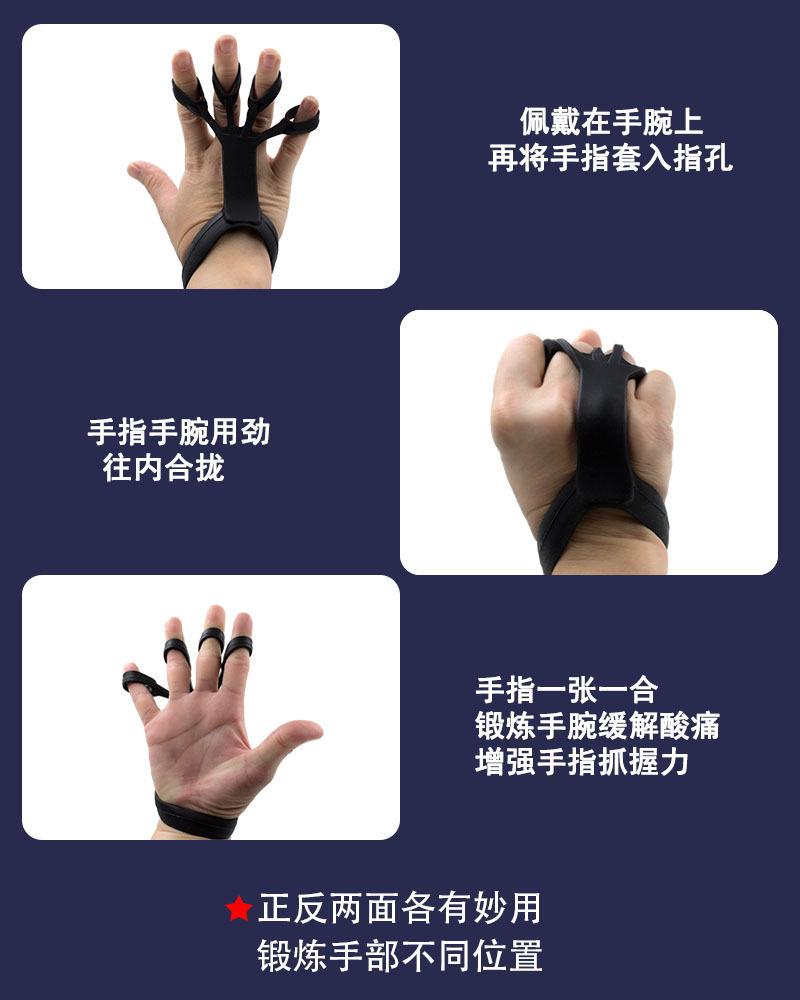 佩戴在手腕上
再将手指套入指孔

手指手腕用劲
往内合拢

手指一张一合
锻炼手腕缓解酸痛
增强手指抓握力

★正反两面各有妙用
锻炼手部不同位置