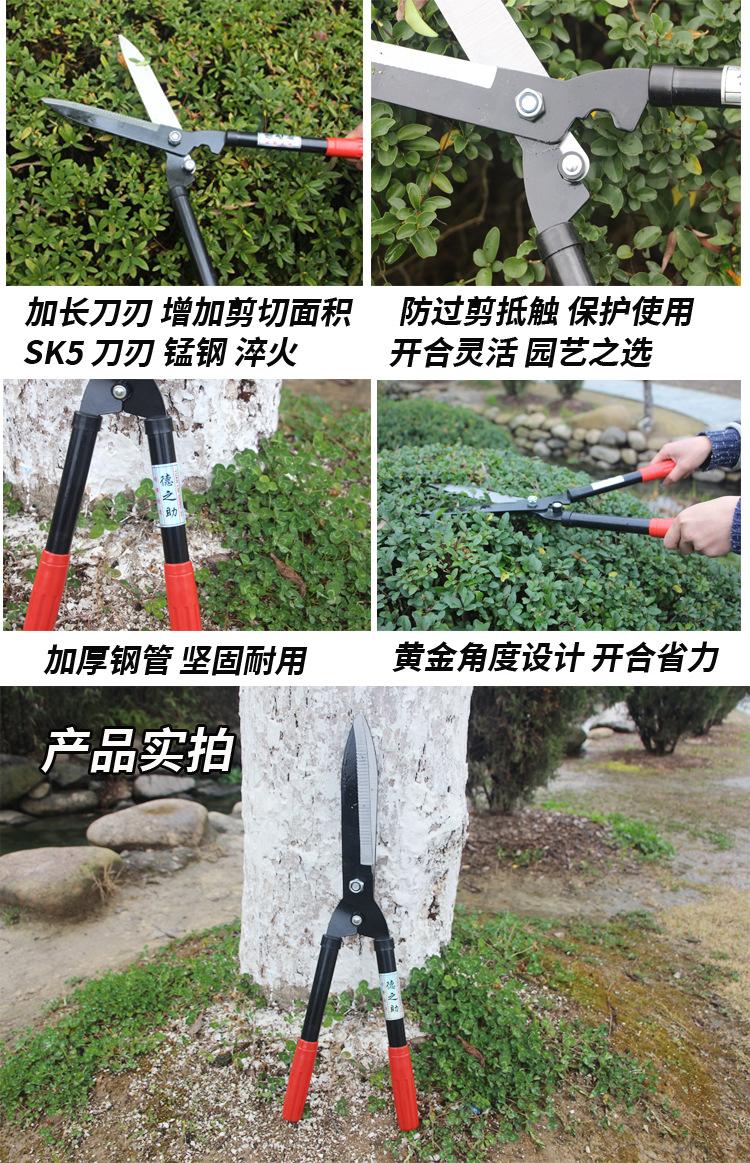 加长刀刃 增加剪切面积
SK5 刀刃 锰钢 淬火

防过剪抵触 保护使用
开合灵活 园艺之选

德之助

加厚钢管 坚固耐用

黄金角度设计 开合省力

产品实拍

德之助