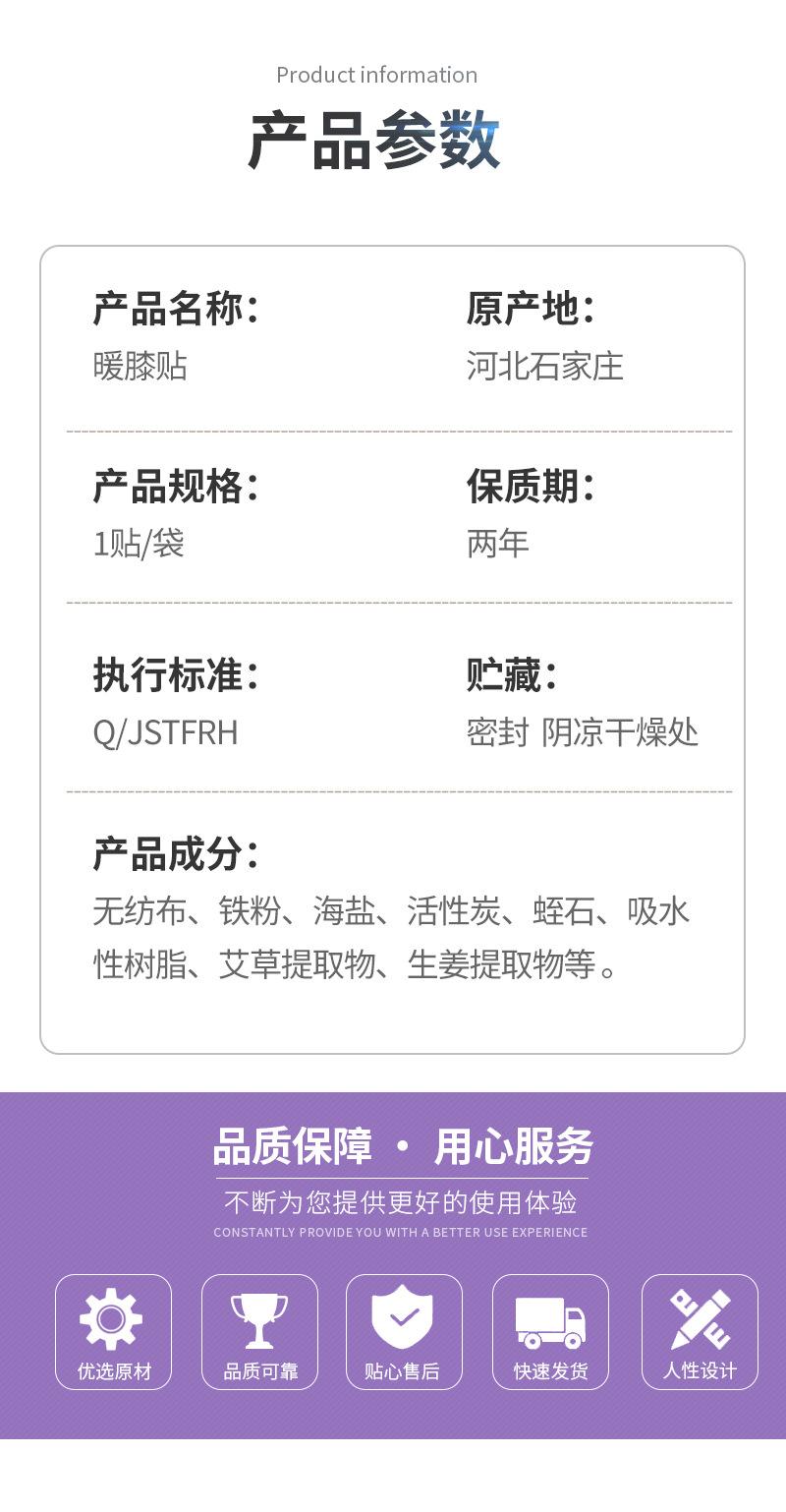 Product information

产品参数

产品名称:
暖膝贴

原产地:
河北石家庄

产品规格:
1贴/袋

保质期:
两年

执行标准:
Q/JSTFRH

贮藏:
密封 阴凉干燥处

产品成分:
无纺布、铁粉、海盐、活性炭、蛭石、吸水性树脂、艾草提取物、生姜提取物等。

品质保障 · 用心服务

不断为您提供更好的使用体验
CONSTANTLY PROVIDE YOU WITH A BETTER USE EXPERIENCE

优选原材

品质可靠

贴心售后

快速发货

人性设计