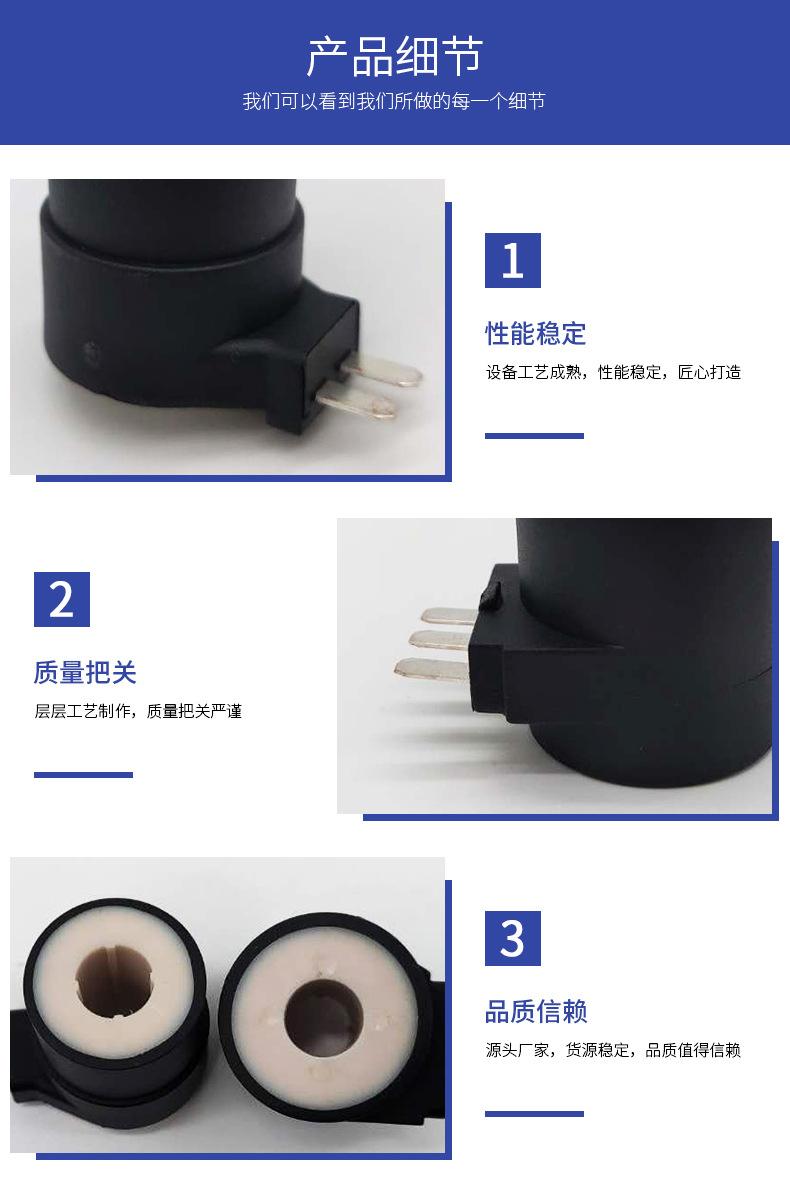 产品细节
我们可以看到我们所做的每一个细节

1
性能稳定
设备工艺成熟，性能稳定，匠心打造

2
质量把关
层层工艺制作，质量把关严谨

3
品质信赖
源头厂家，货源稳定，品质值得信赖