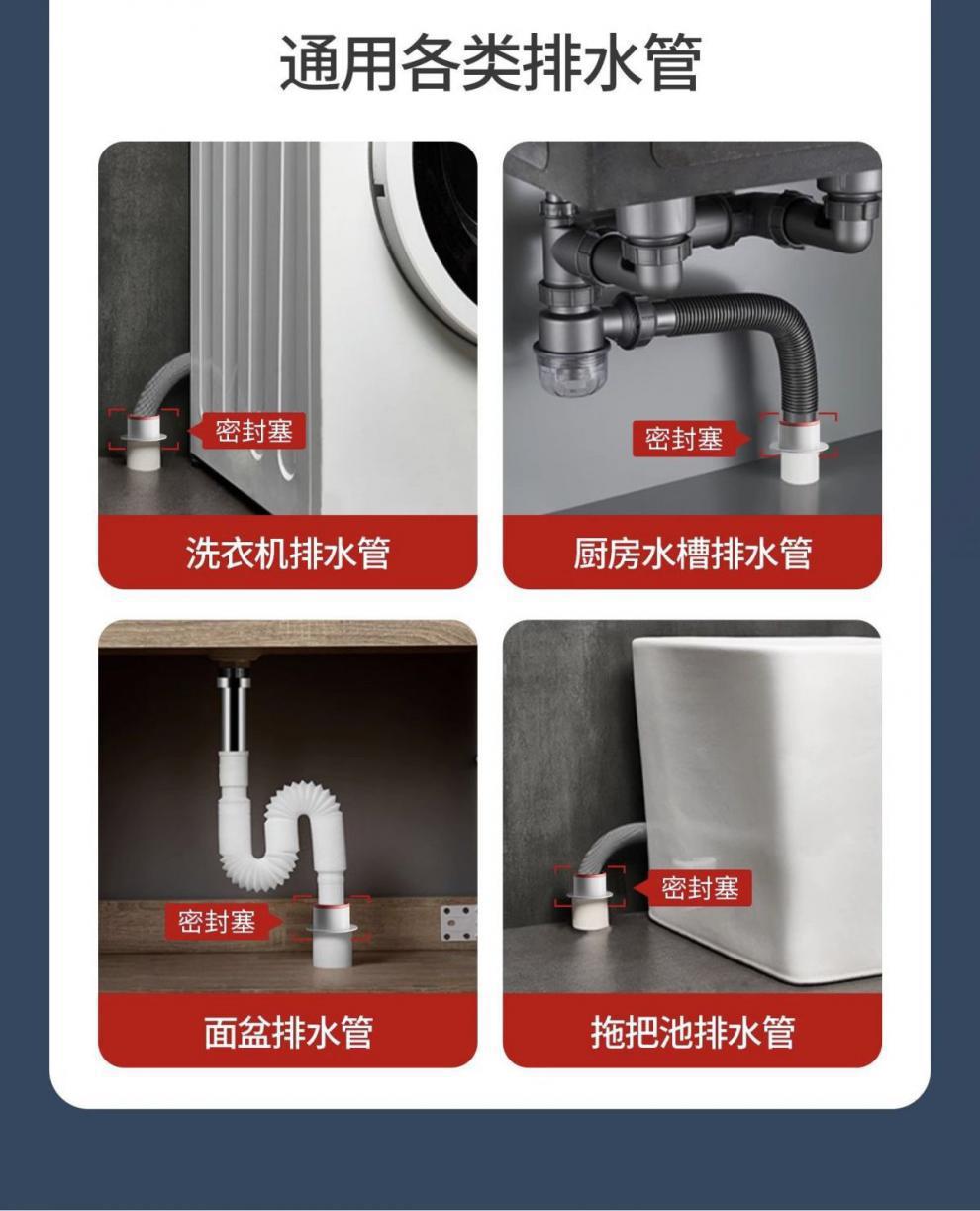 通用各类排水管

密封塞

洗衣机排水管

密封塞

厨房水槽排水管

密封塞

面盆排水管

密封塞

拖把池排水管