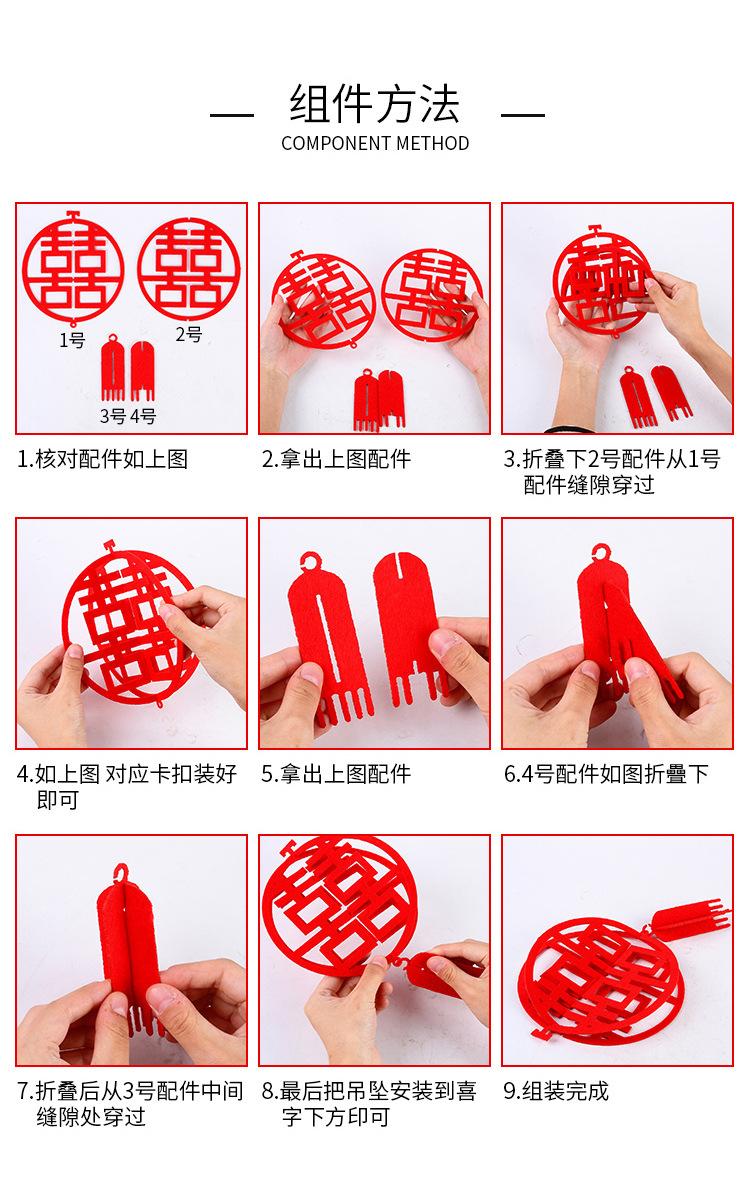 — 组件方法 —
COMPONENT METHOD

1号
2号
3号 4号

1.核对配件如上图

2.拿出上图配件

3.折叠下2号配件从1号配件缝隙穿过

4.如上图 对应卡扣装好即可

5.拿出上图配件

6.4号配件如图折叠下

7.折叠后从3号配件中间缝隙处穿过

8.最后把吊坠安装到喜字下方印可

9.组装完成