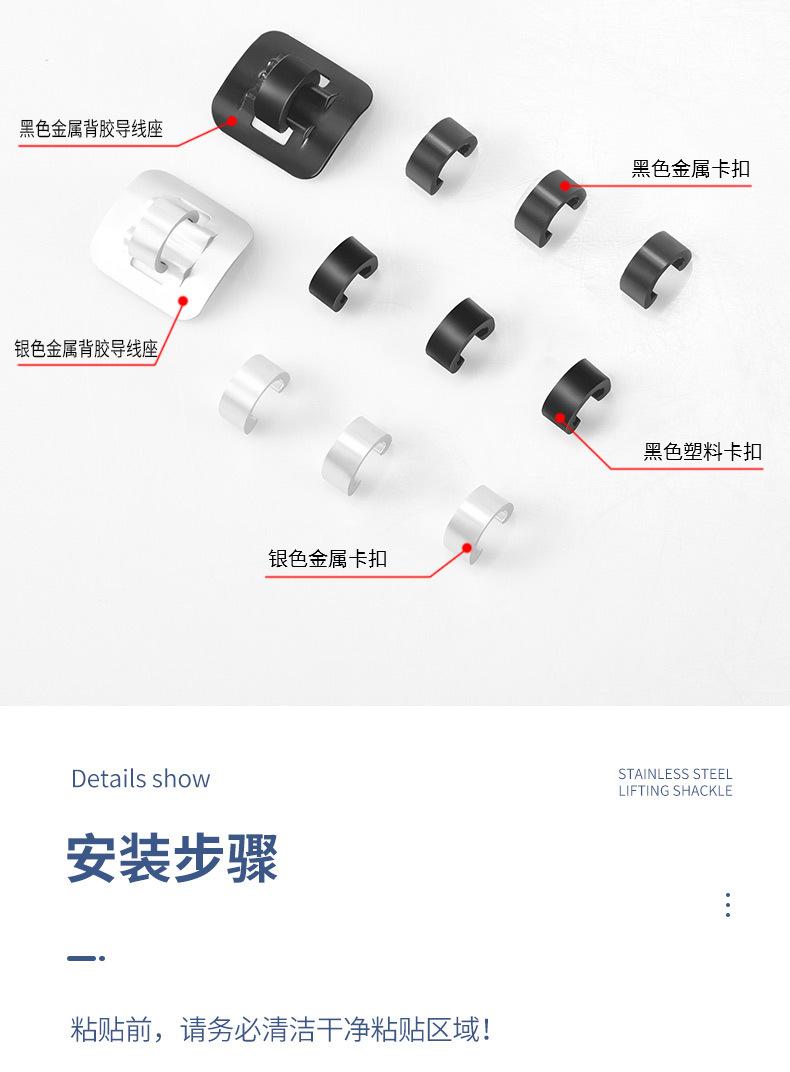 黑色金属背胶导线座

黑色金属卡扣

银色金属背胶导线座

黑色塑料卡扣

银色金属卡扣

Details show

STAINLESS STEEL
LIFTING SHACKLE

安装步骤

粘贴前，请务必清洁干净粘贴区域！