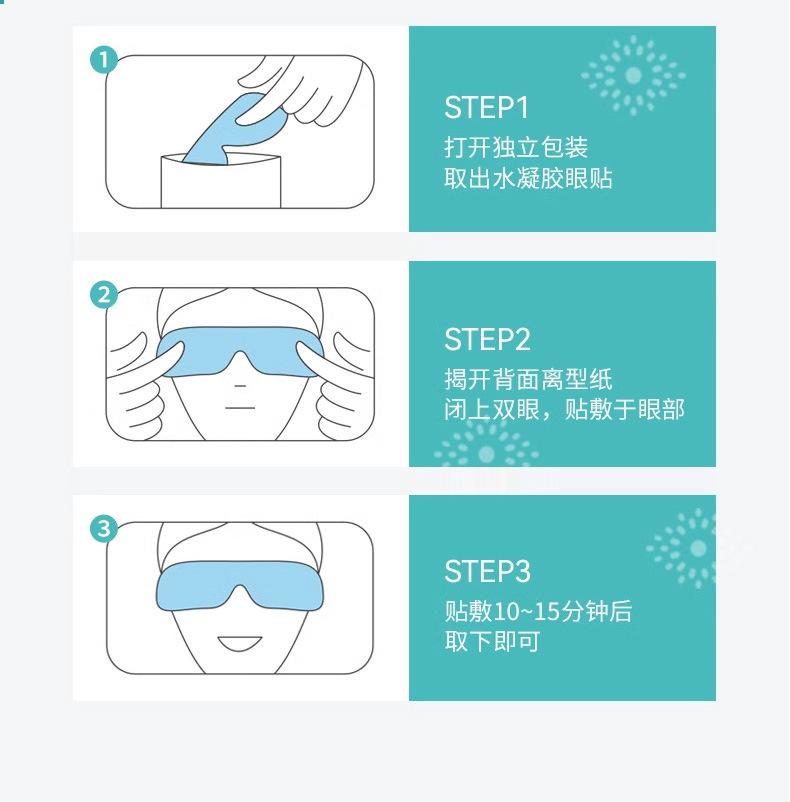 1

STEP1
打开独立包装
取出水凝胶眼贴

2

STEP2
揭开背面离型纸
闭上双眼，贴敷于眼部

3

STEP3
贴敷10~15分钟后
取下即可