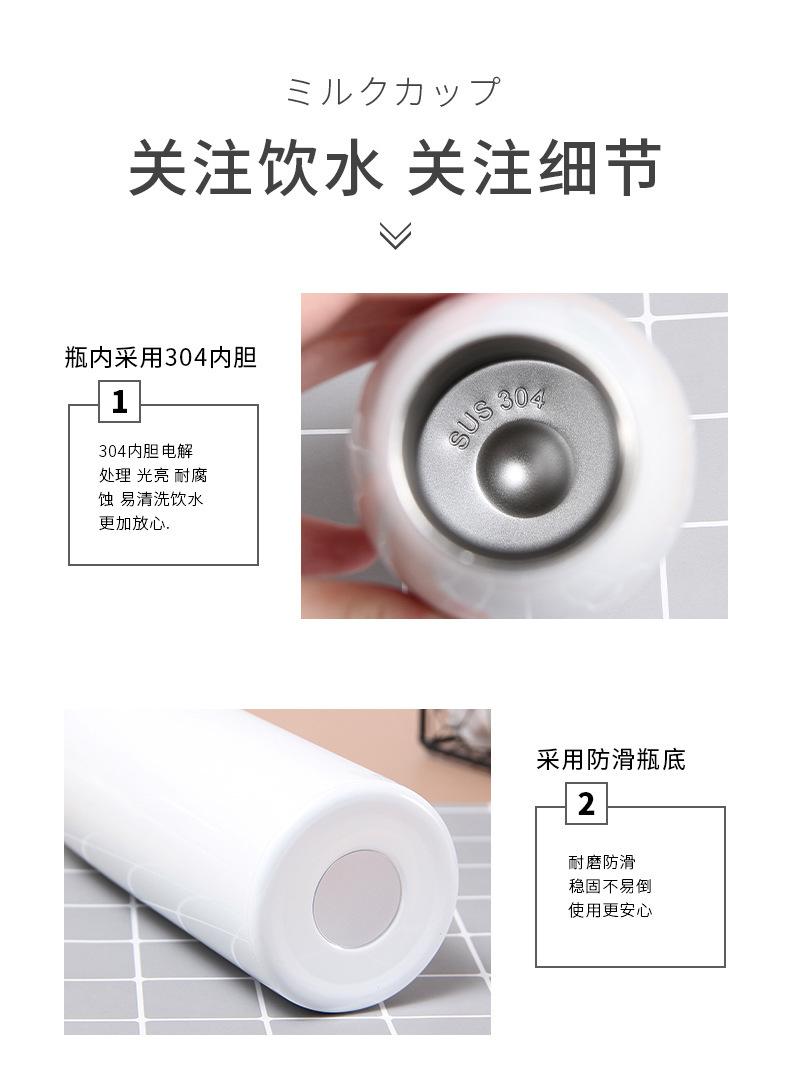 ミルクカップ

关注饮水 关注细节

瓶内采用304内胆

1

304内胆电解处理 光亮 耐腐蚀 易清洗饮水更加放心.

SUS 304

采用防滑瓶底

2

耐磨防滑
稳固不易倒
使用更安心