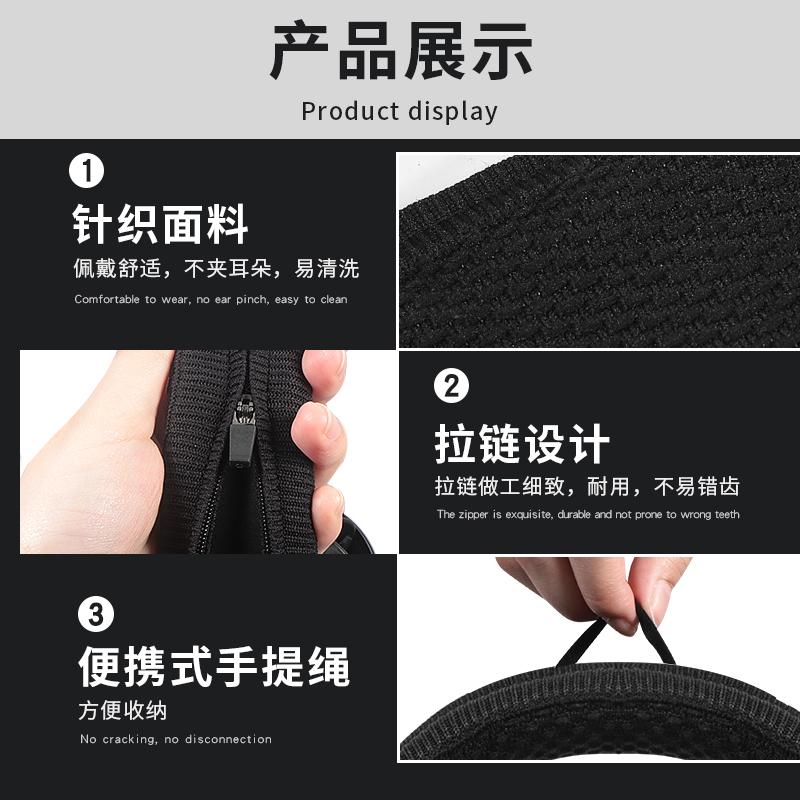 产品展示
Product display

1
针织面料
佩戴舒适，不夹耳朵，易清洗
Comfortable to wear, no ear pinch, easy to clean

2
拉链设计
拉链做工细致，耐用，不易错齿
The zipper is exquisite, durable and not prone to wrong teeth

3
便携式手提绳
方便收纳
No cracking, no disconnection