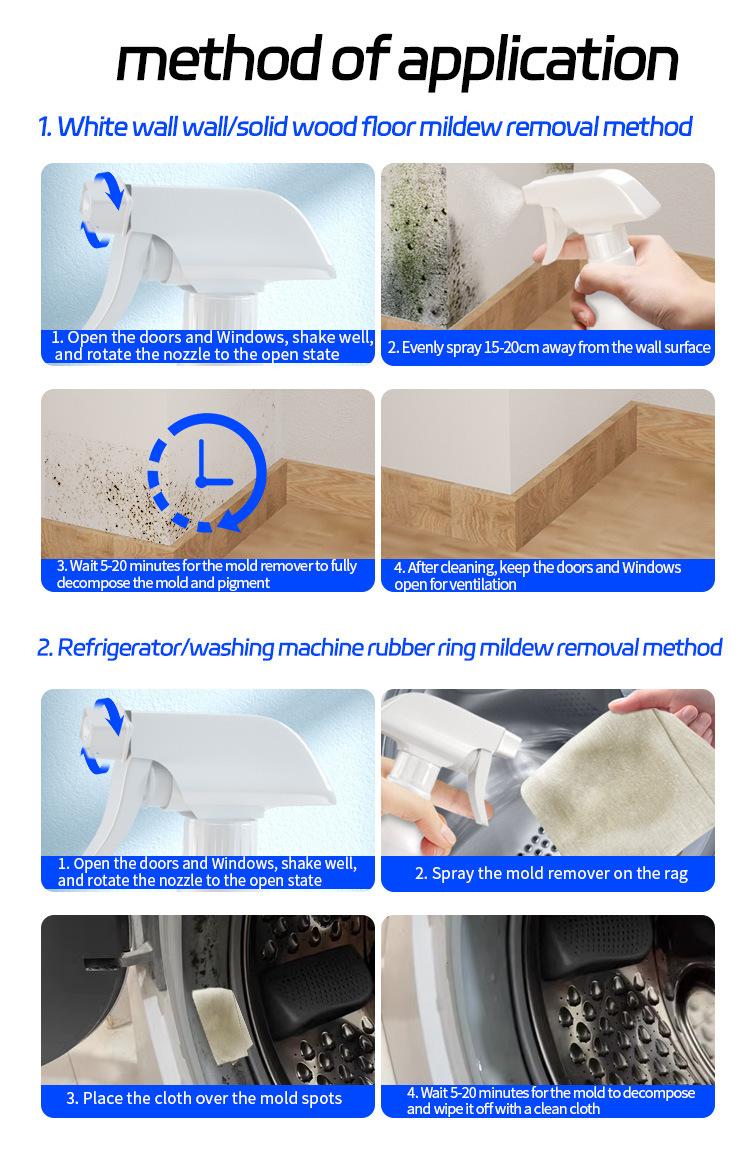 method of application

1. White wall wall/solid wood floor mildew removal method

1. Open the doors and Windows, shake well, and rotate the nozzle to the open state

2. Evenly spray 15-20cm away from the wall surface

3. Wait 5-20 minutes for the mold remover to fully decompose the mold and pigment

4. After cleaning, keep the doors and Windows open for ventilation

2. Refrigerator/washing machine rubber ring mildew removal method

1. Open the doors and Windows, shake well, and rotate the nozzle to the open state

2. Spray the mold remover on the rag

3. Place the cloth over the mold spots

4. Wait 5-20 minutes for the mold to decompose and wipe it off with a clean cloth