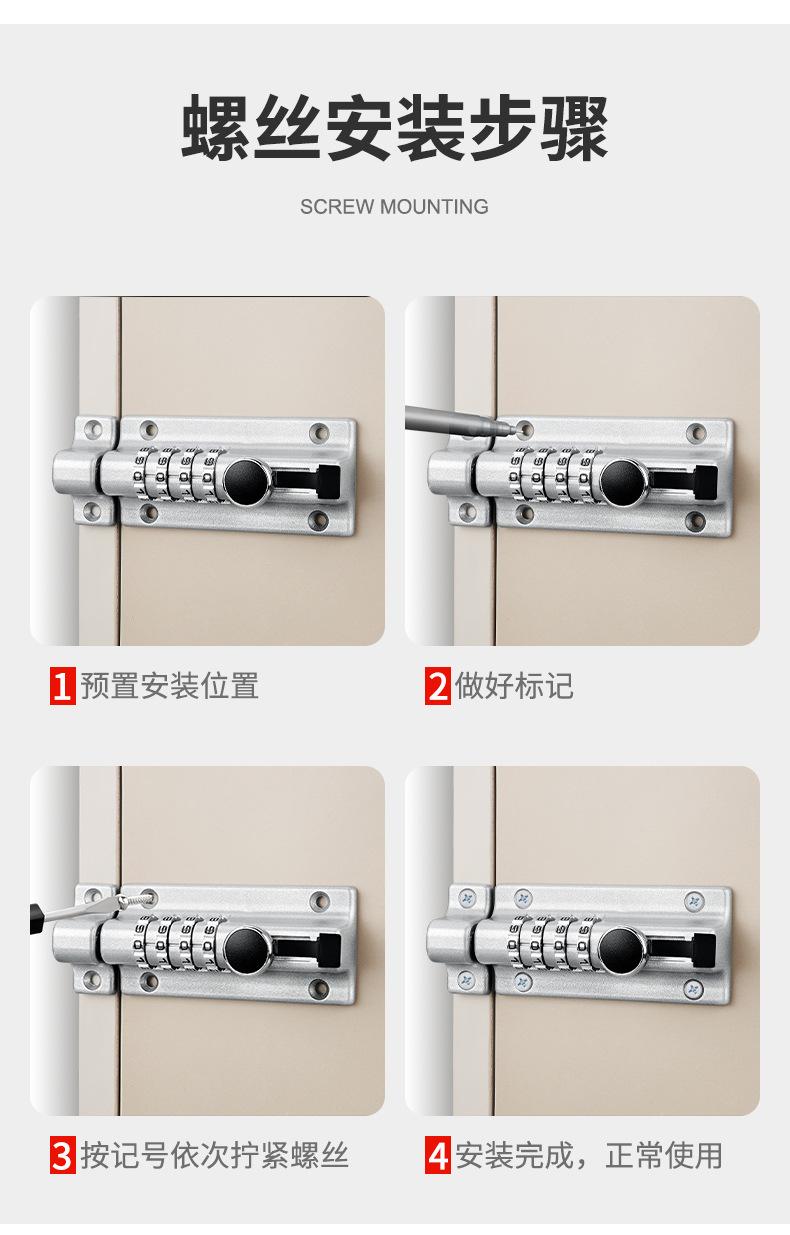 螺丝安装步骤

SCREW MOUNTING

1 预置安装位置

2 做好标记

3 按记号依次拧紧螺丝

4 安装完成，正常使用