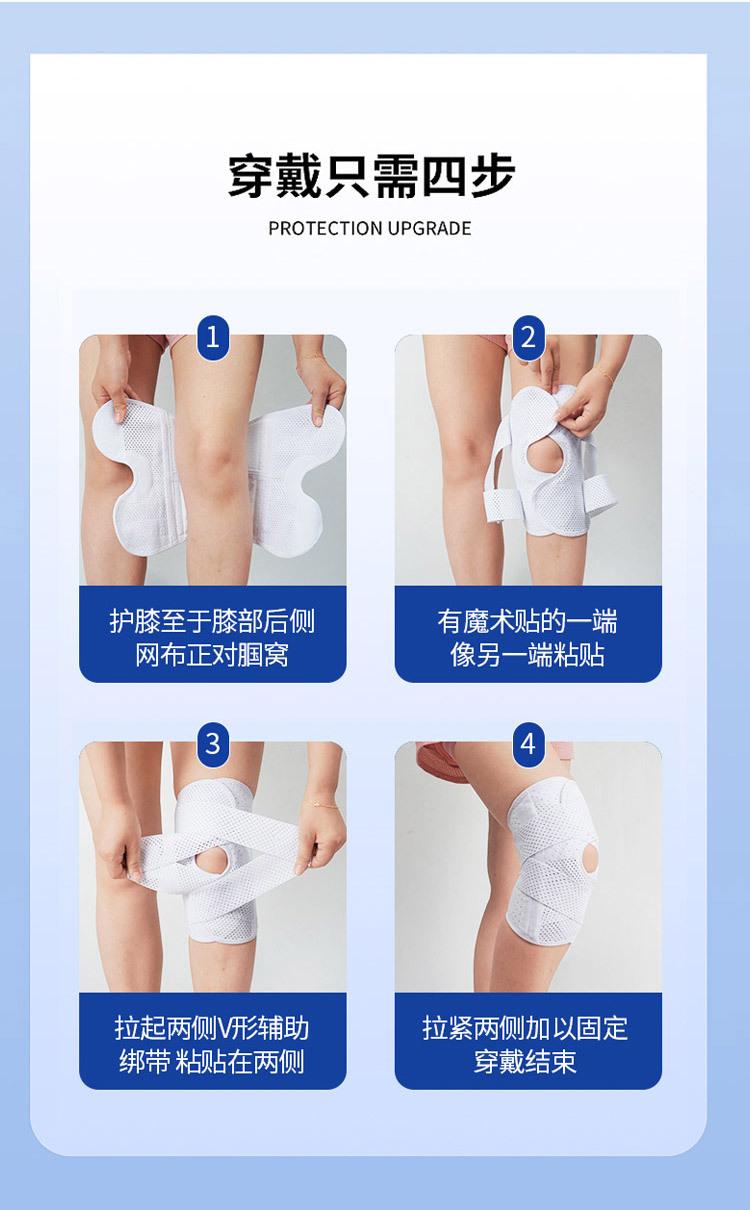 穿戴只需四步

PROTECTION UPGRADE

1

护膝至于膝部后侧
网布正对腘窝

2

有魔术贴的一端
像另一端粘贴

3

拉起两侧V形辅助
绑带 粘贴在两侧

4

拉紧两侧加以固定
穿戴结束