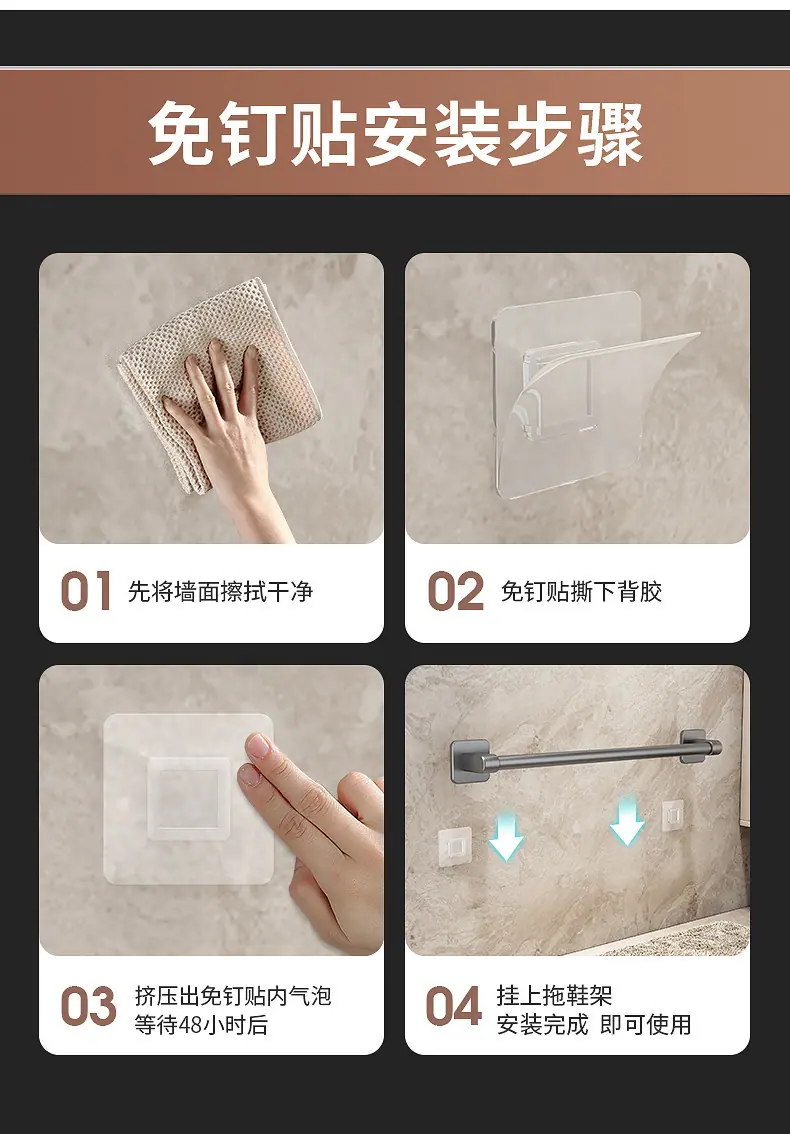 免钉贴安装步骤

01 先将墙面擦拭干净

02 免钉贴撕下背胶

03 挤压出免钉贴内气泡
等待48小时后

04 挂上拖鞋架
安装完成 即可使用