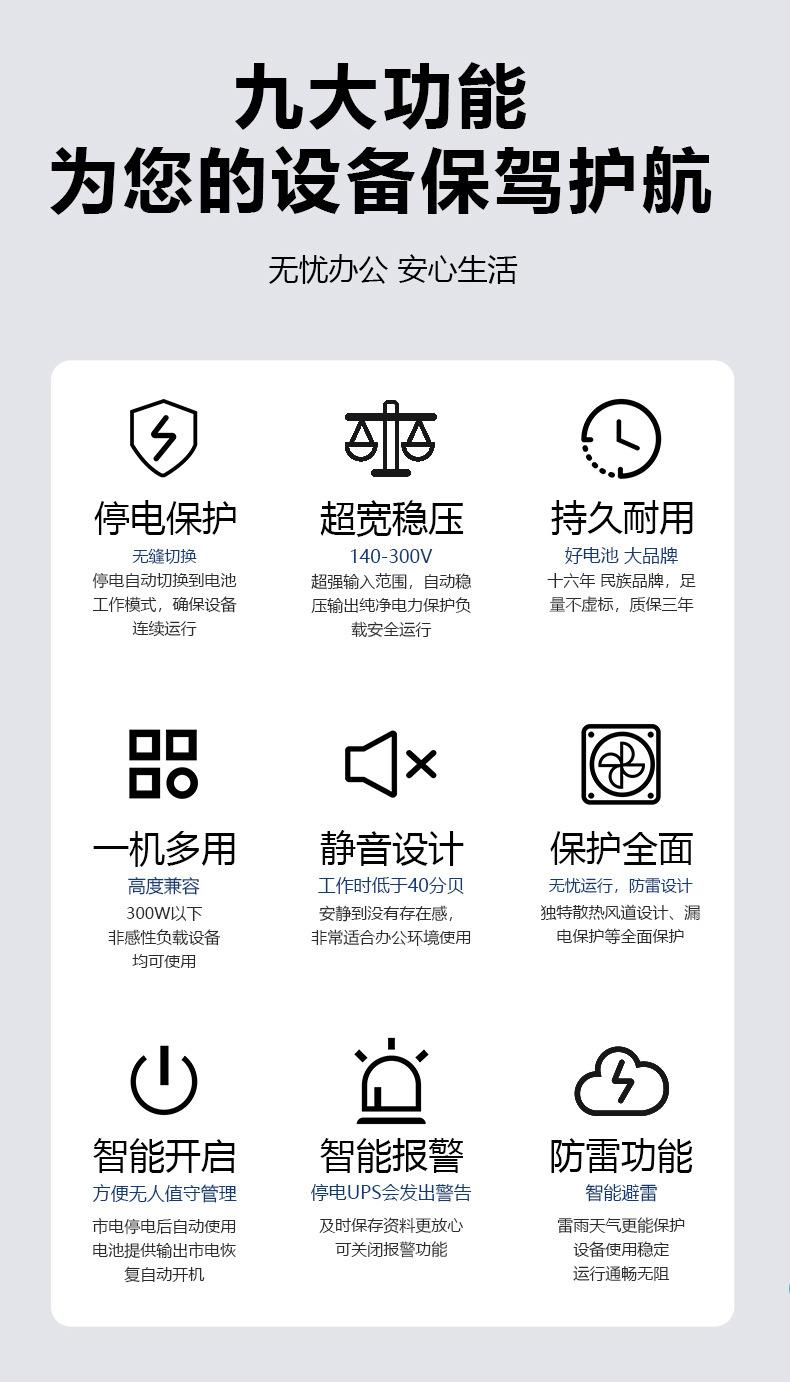 九大功能
为您的设备保驾护航

无忧办公 安心生活

停电保护
无缝切换
停电自动切换到电池工作模式，确保设备连续运行

超宽稳压
140-300V
超强输入范围，自动稳压输出纯净电力保护负载安全运行

持久耐用
好电池 大品牌
十六年 民族品牌，足量不虚标，质保三年

一机多用
高度兼容
300W以下
非感性负载设备
均可使用

静音设计
工作时低于40分贝
安静到没有存在感，
非常适合办公环境使用

保护全面
无忧运行，防雷设计
独特散热风道设计、漏电保护等全面保护

智能开启
方便无人值守管理
市电停电后自动使用电池提供输出市电恢复自动开机

智能报警
停电UPS会发出警告
及时保存资料更放心
可关闭报警功能

防雷功能
智能避雷
雷雨天气更能保护
设备使用稳定
运行通畅无阻