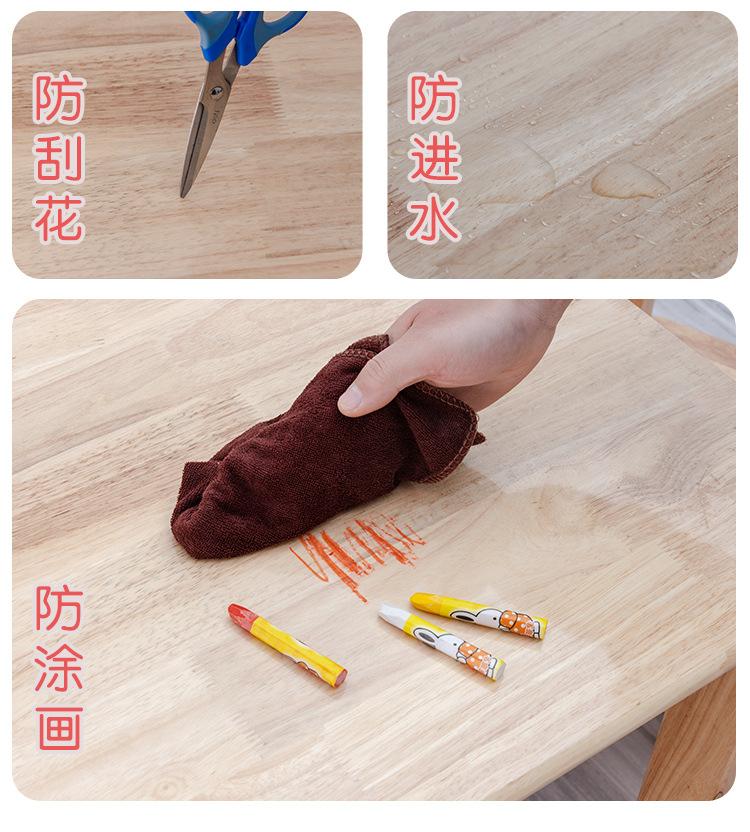 防刮花

防进水

防涂画