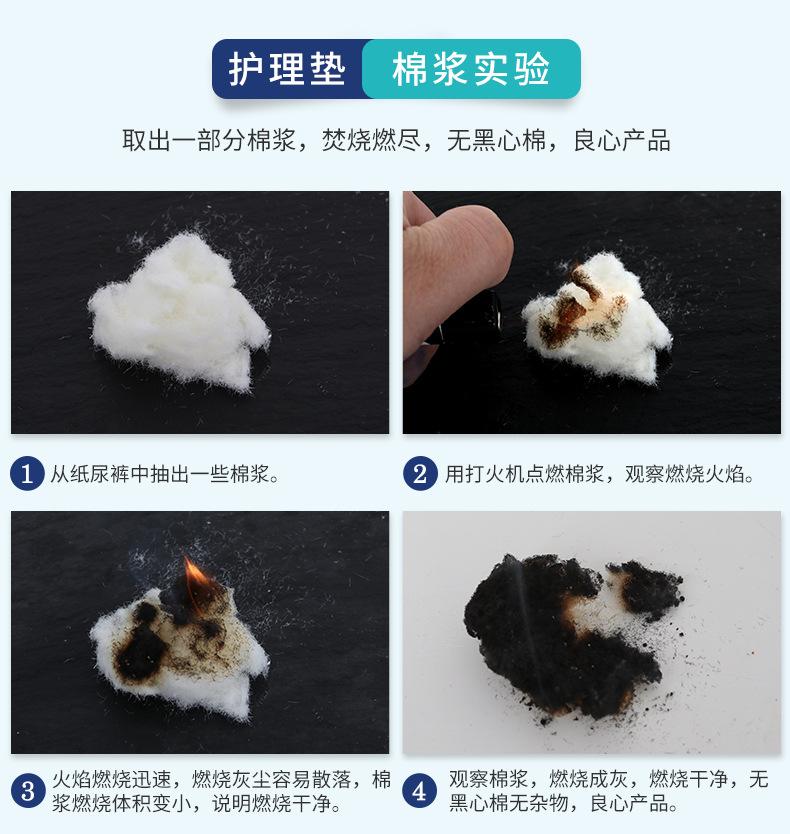 护理垫 棉浆实验

取出一部分棉浆，焚烧燃尽，无黑心棉，良心产品

1 从纸尿裤中抽出一些棉浆。

2 用打火机点燃棉浆，观察燃烧火焰。

3 火焰燃烧迅速，燃烧灰尘容易散落，棉浆燃烧体积变小，说明燃烧干净。

4 观察棉浆，燃烧成灰，燃烧干净，无黑心棉无杂物，良心产品。