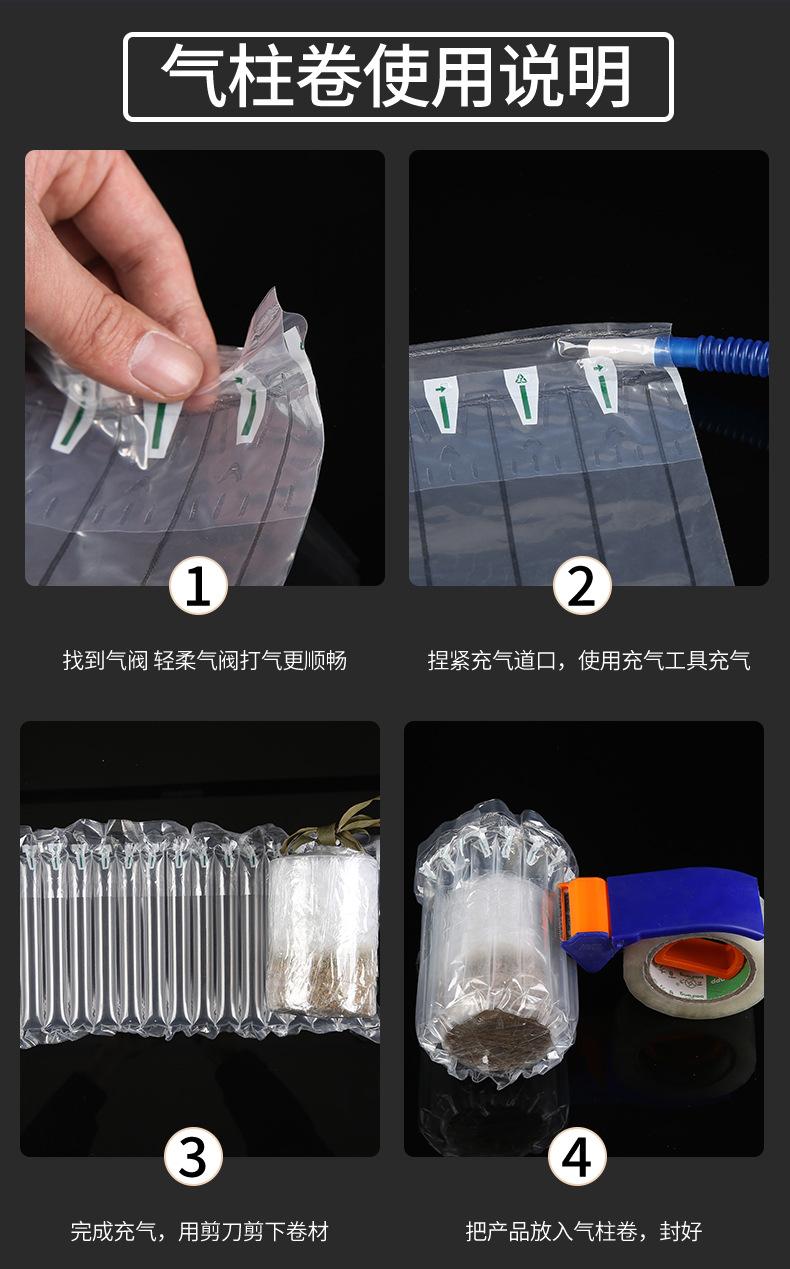 气柱卷使用说明

1

找到气阀 轻柔气阀打气更顺畅

2

捏紧充气道口，使用充气工具充气

3

完成充气，用剪刀剪下卷材

4

把产品放入气柱卷，封好