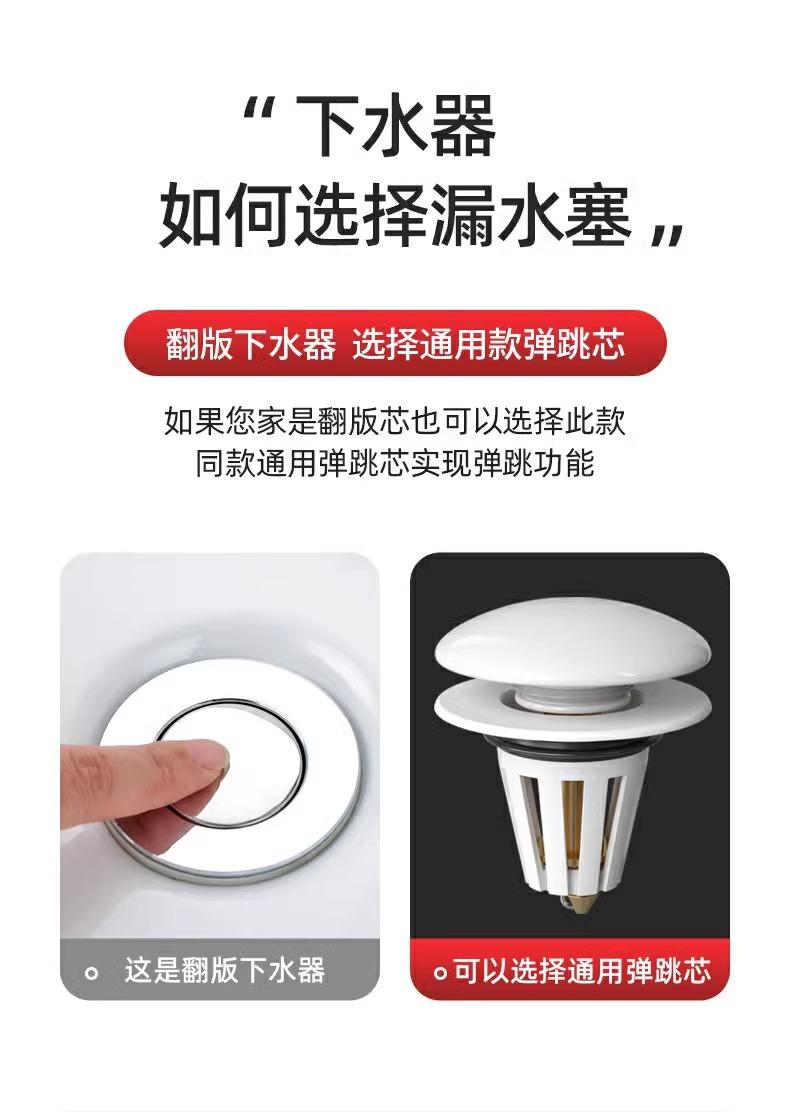 “ 下水器
如何选择漏水塞 „

翻版下水器 选择通用款弹跳芯

如果您家是翻版芯也可以选择此款
同款通用弹跳芯实现弹跳功能

这是翻版下水器

可以选择通用弹跳芯