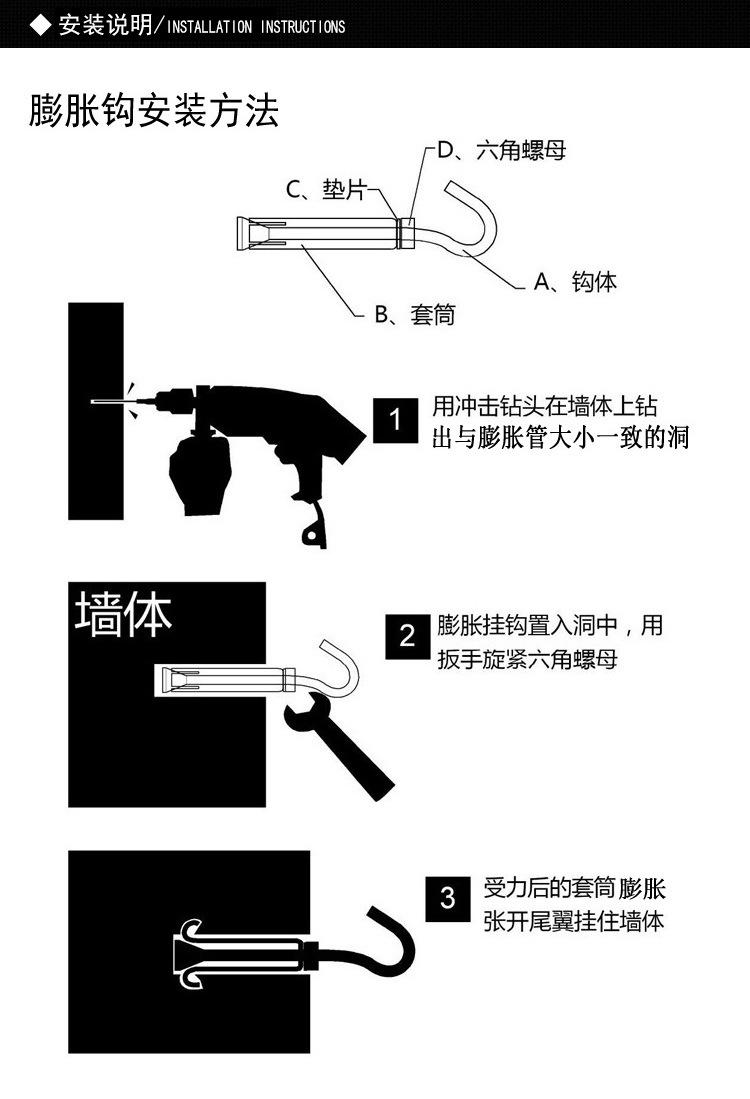 ◆ 安装说明/INSTALLATION INSTRUCTIONS

膨胀钩安装方法

D、六角螺母

C、垫片

A、钩体

B、套筒

1 用冲击钻头在墙体上钻出与膨胀管大小一致的洞

墙体

2 膨胀挂钩置入洞中，用扳手旋紧六角螺母

3 受力后的套筒膨胀张开尾翼挂住墙体