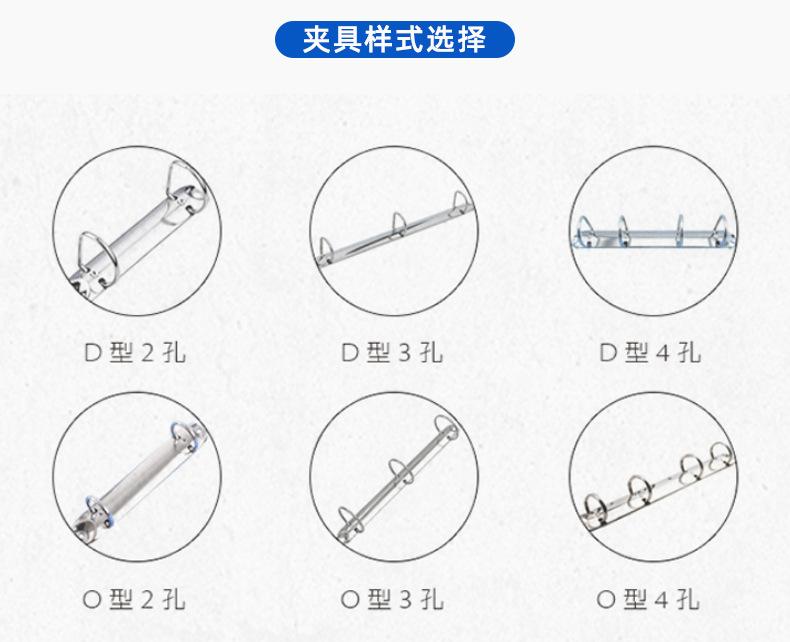 夹具样式选择

D 型 2 孔

D 型 3 孔

D 型 4 孔

O 型 2 孔

O 型 3 孔

O 型 4 孔