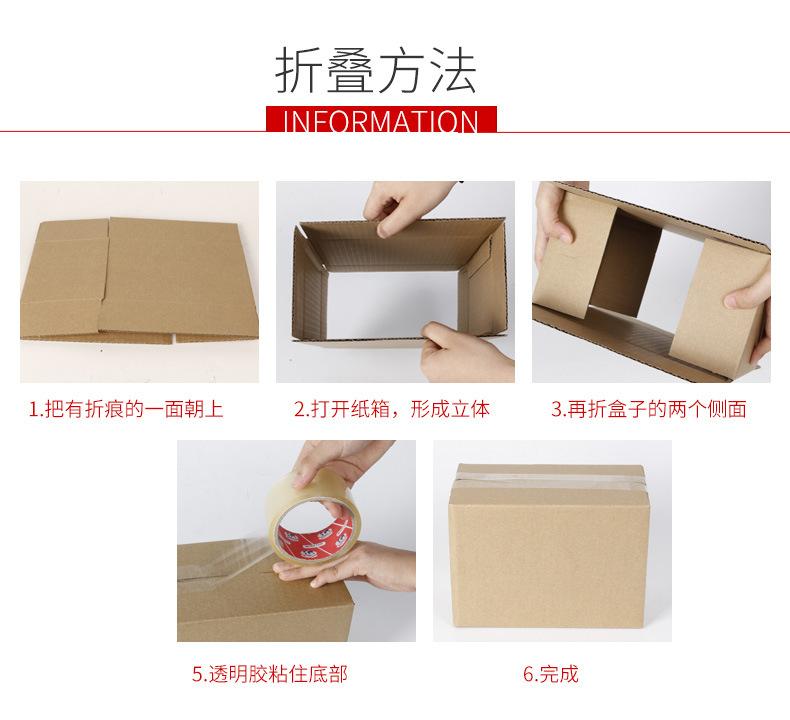 折叠方法

INFORMATION

1.把有折痕的一面朝上

2.打开纸箱，形成立体

3.再折盒子的两个侧面

5.透明胶粘住底部

6.完成