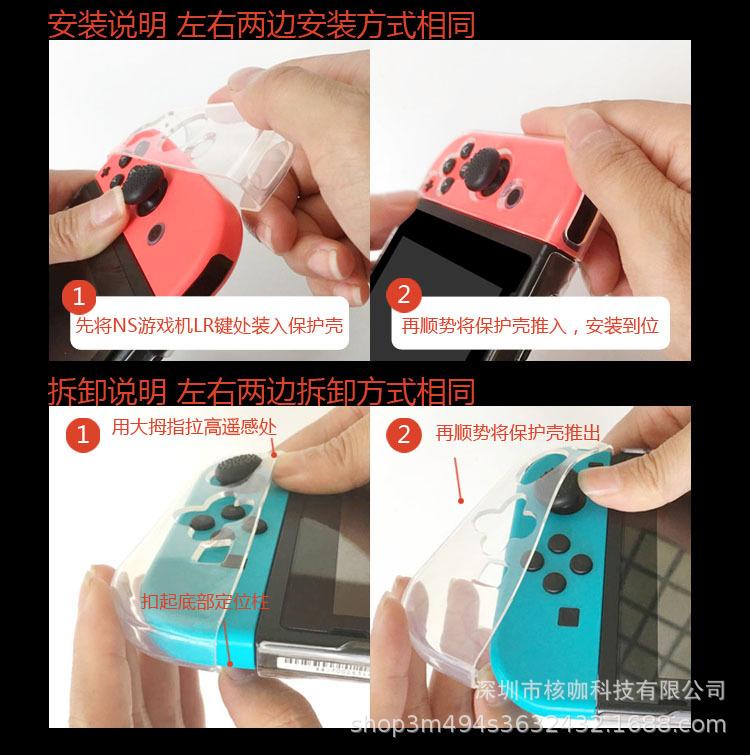 安装说明 左右两边安装方式相同

1
先将NS游戏机LR键处装入保护壳

2
再顺势将保护壳推入，安装到位

拆卸说明 左右两边拆卸方式相同

1
用大拇指拉高遥感处

扣起底部定位柱

2
再顺势将保护壳推出

深圳市核咖科技有限公司
shop3m494s3632432.1688.com