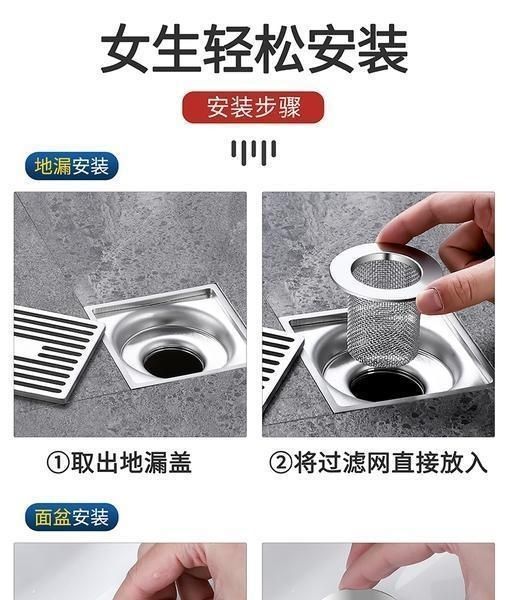 女生轻松安装

安装步骤

地漏安装

①取出地漏盖

②将过滤网直接放入

面盆安装