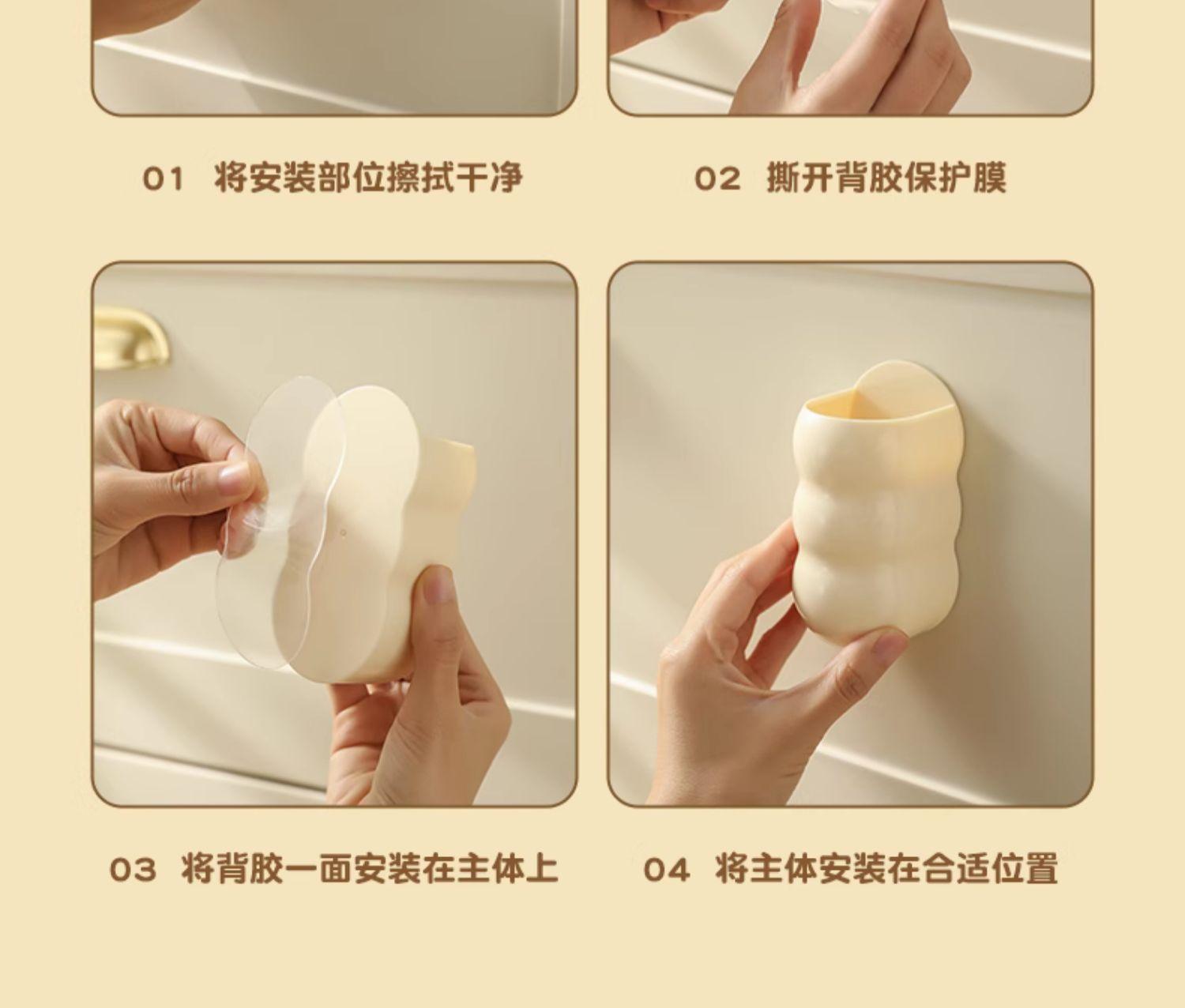 01 将安装部位擦拭干净

02 撕开背胶保护膜

03 将背胶一面安装在主体上

04 将主体安装在合适位置