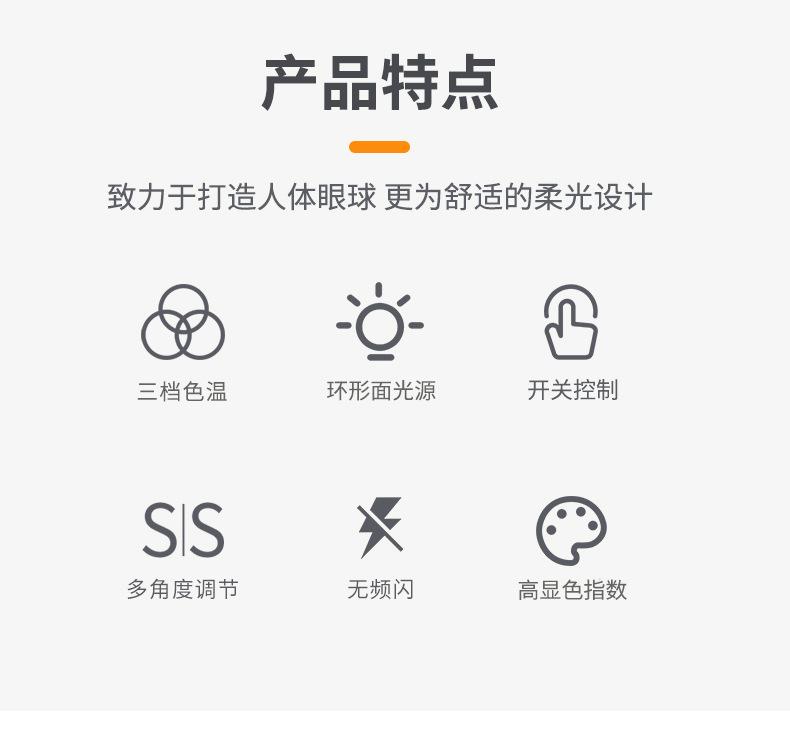 产品特点

致力于打造人体眼球 更为舒适的柔光设计

三档色温

环形面光源

开关控制

S|S

多角度调节

无频闪

高显色指数