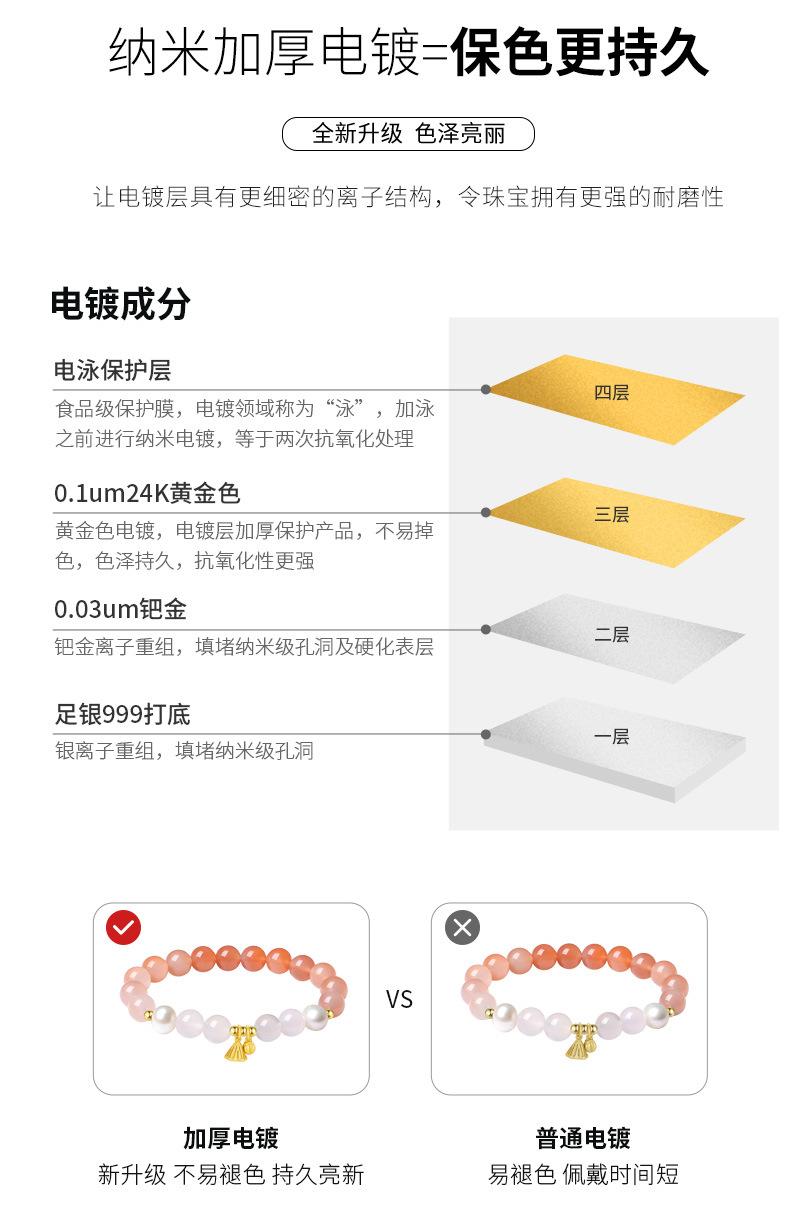 纳米加厚电镀=保色更持久

全新升级 色泽亮丽

让电镀层具有更细密的离子结构，令珠宝拥有更强的耐磨性

电镀成分

电泳保护层
食品级保护膜，电镀领域称为“泳”，加泳之前进行纳米电镀，等于两次抗氧化处理

四层

0.1um24K黄金色
黄金色电镀，电镀层加厚保护产品，不易掉色，色泽持久，抗氧化性更强

三层

0.03um钯金
钯金离子重组，填堵纳米级孔洞及硬化表层

二层

足银999打底
银离子重组，填堵纳米级孔洞

一层

VS

加厚电镀
新升级 不易褪色 持久亮新

普通电镀
易褪色 佩戴时间短