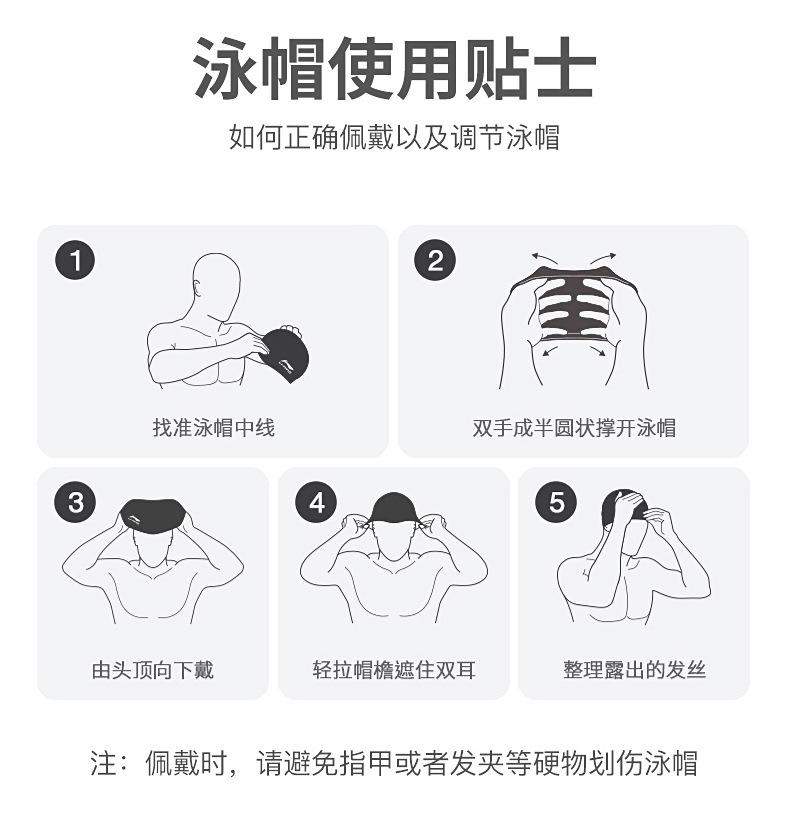 泳帽使用贴士

如何正确佩戴以及调节泳帽

1
找准泳帽中线

2
双手成半圆状撑开泳帽

3
由头顶向下戴

4
轻拉帽檐遮住双耳

5
整理露出的发丝

注：佩戴时，请避免指甲或者发夹等硬物划伤泳帽