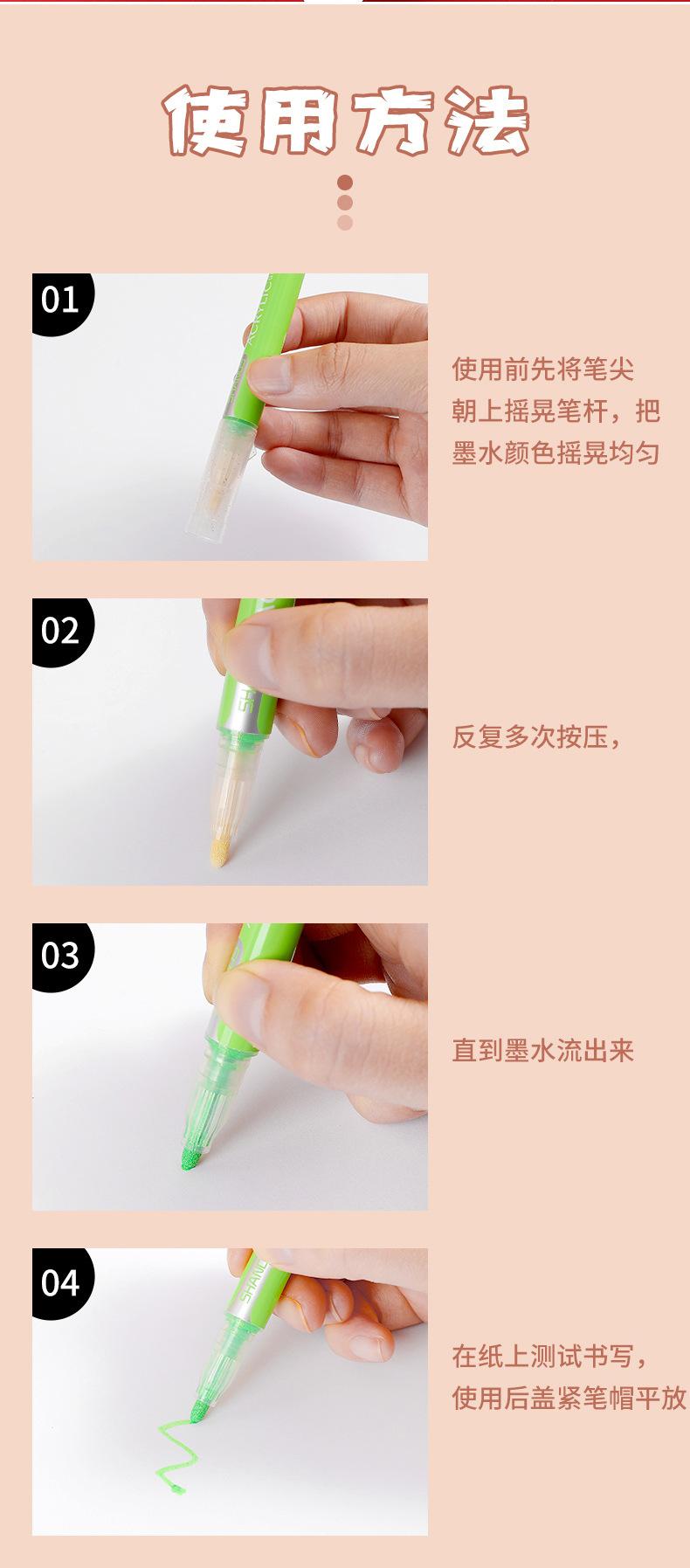 使用方法

01

使用前先将笔尖朝上摇晃笔杆，把墨水颜色摇晃均匀

02

反复多次按压，

03

直到墨水流出来

04

在纸上测试书写，使用后盖紧笔帽平放