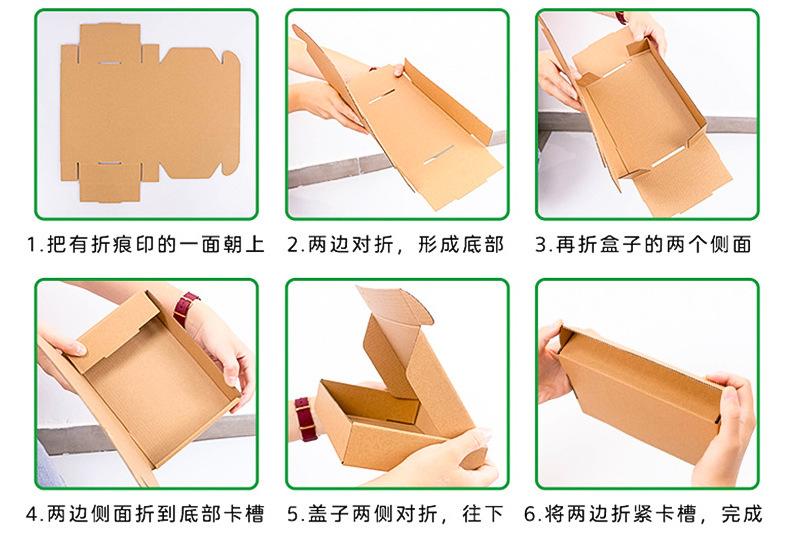 1.把有折痕印的一面朝上

2.两边对折，形成底部

3.再折盒子的两个侧面

4.两边侧面折到底部卡槽

5.盖子两侧对折，往下

6.将两边折紧卡槽，完成