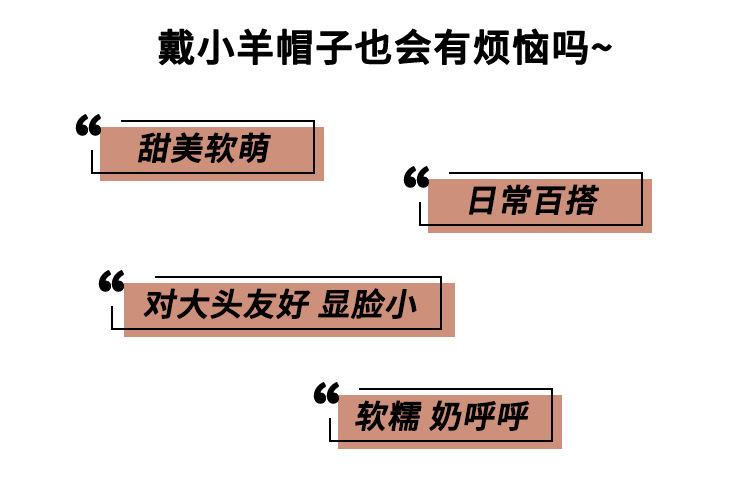 戴小羊帽子也会有烦恼吗~

“甜美软萌

“日常百搭

“对大头友好 显脸小

“软糯 奶呼呼