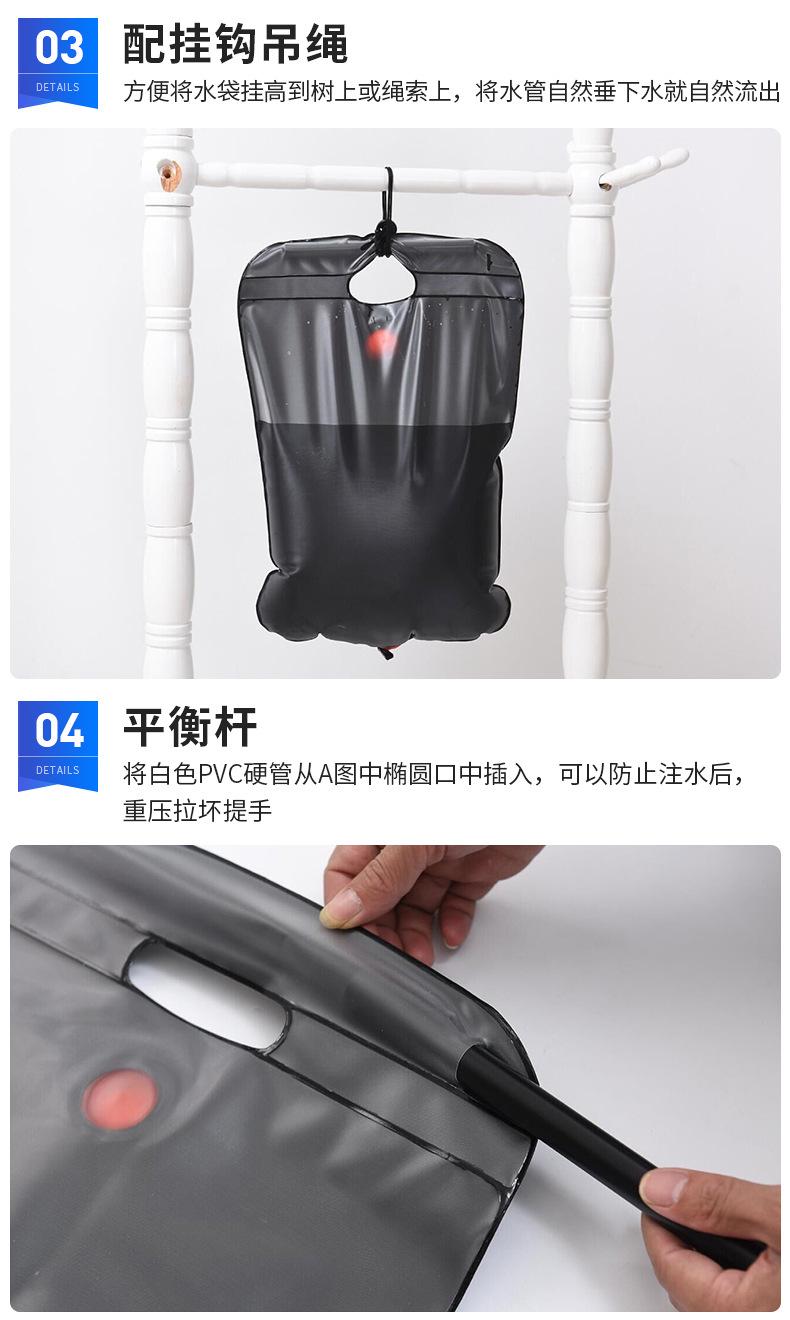 03
DETAILS
配挂钩吊绳
方便将水袋挂高到树上或绳索上，将水管自然垂下水就自然流出

04
DETAILS
平衡杆
将白色PVC硬管从A图中椭圆口中插入，可以防止注水后，重压拉坏提手