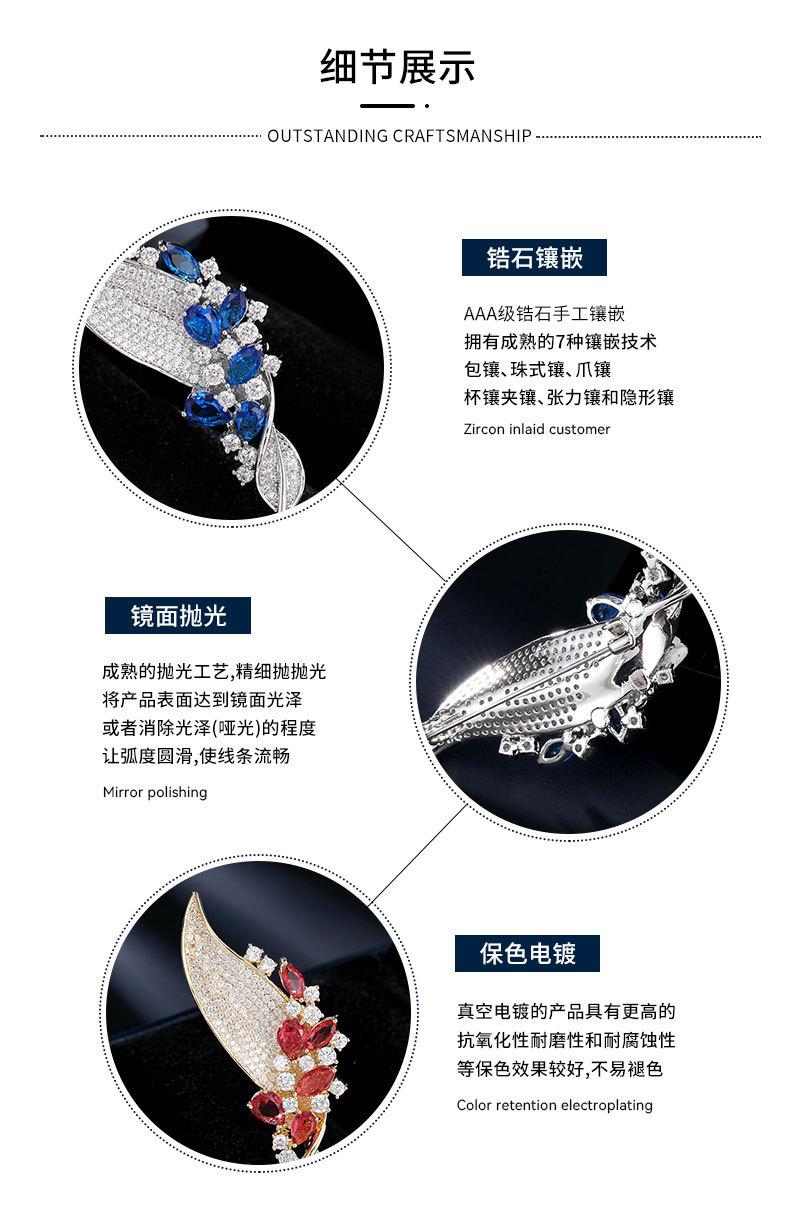 细节展示

OUTSTANDING CRAFTSMANSHIP

锆石镶嵌

AAA级锆石手工镶嵌
拥有成熟的7种镶嵌技术
包镶、珠式镶、爪镶
杯镶夹镶、张力镶和隐形镶

Zircon inlaid customer

镜面抛光

成熟的抛光工艺,精细抛抛光
将产品表面达到镜面光泽
或者消除光泽(哑光)的程度
让弧度圆滑,使线条流畅

Mirror polishing

保色电镀

真空电镀的产品具有更高的
抗氧化性耐磨性和耐腐蚀性
等保色效果较好,不易褪色

Color retention electroplating